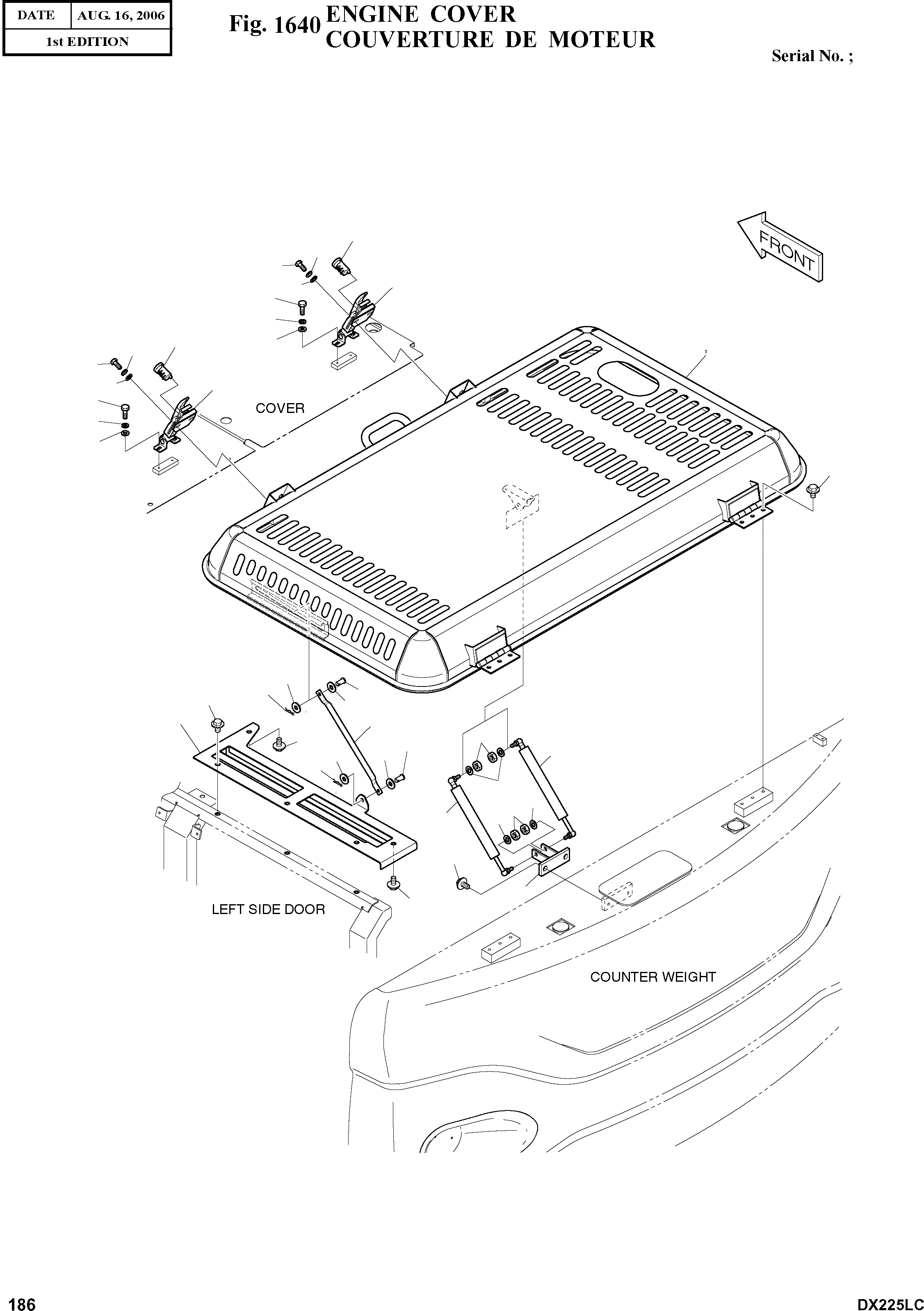 | DATE | AUG. 16, 2006 |
|---|---|
| 1st EDITION | |

Fig. 1640 ENGINE COVER
COUVERTURE DE MOTEUR

Serial No. ;

FRONT

COVER

LEFT SIDE DOOR

COUNTER WEIGHT

186

DX225LC