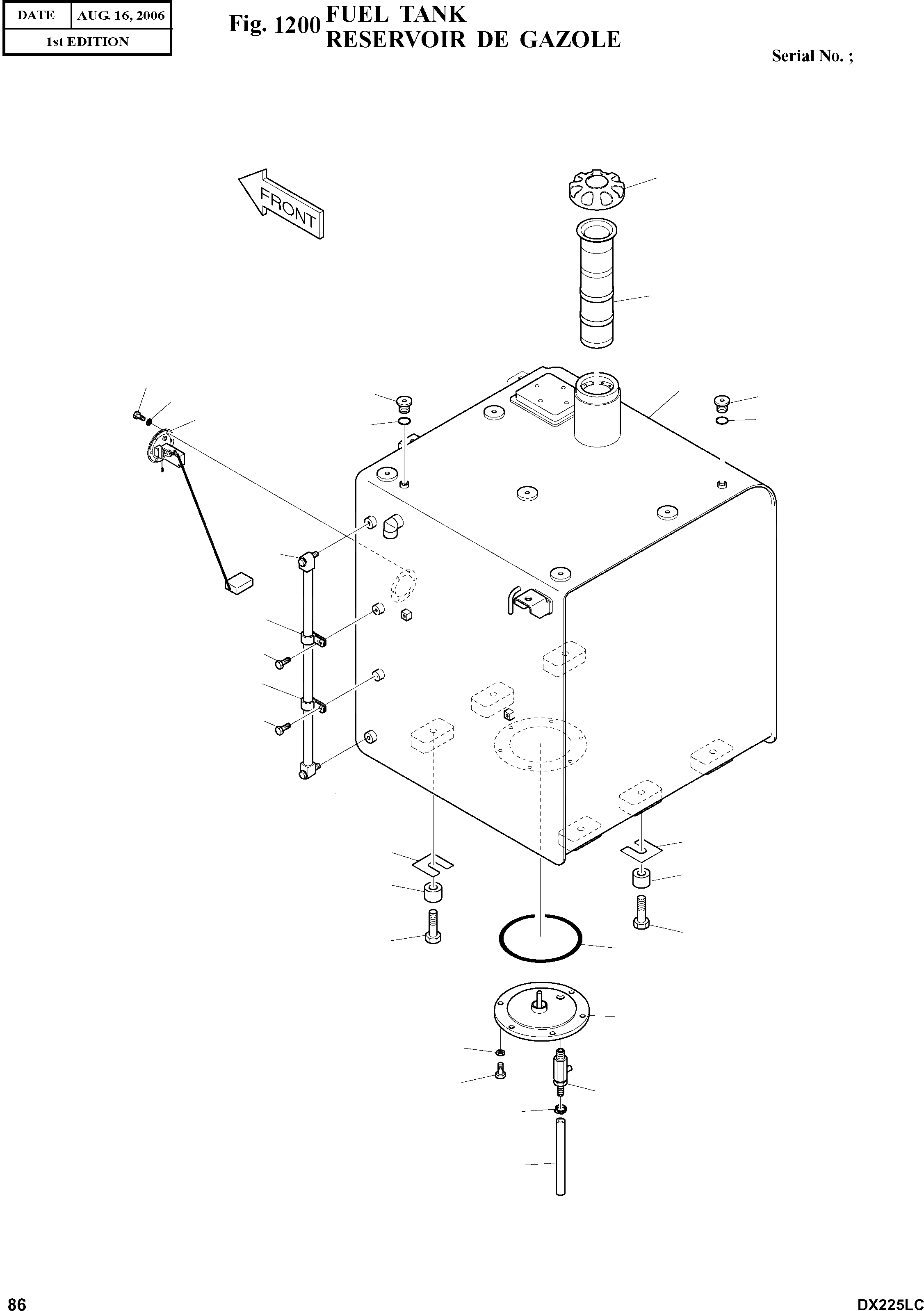 | DATE | AUG. 16, 2006 |
|---|---|
| 1st EDITION | |

Fig. 1200 FUEL TANK
RESERVOIR DE GAZOLE

Serial No. ;

FRONT

86

DX225LC