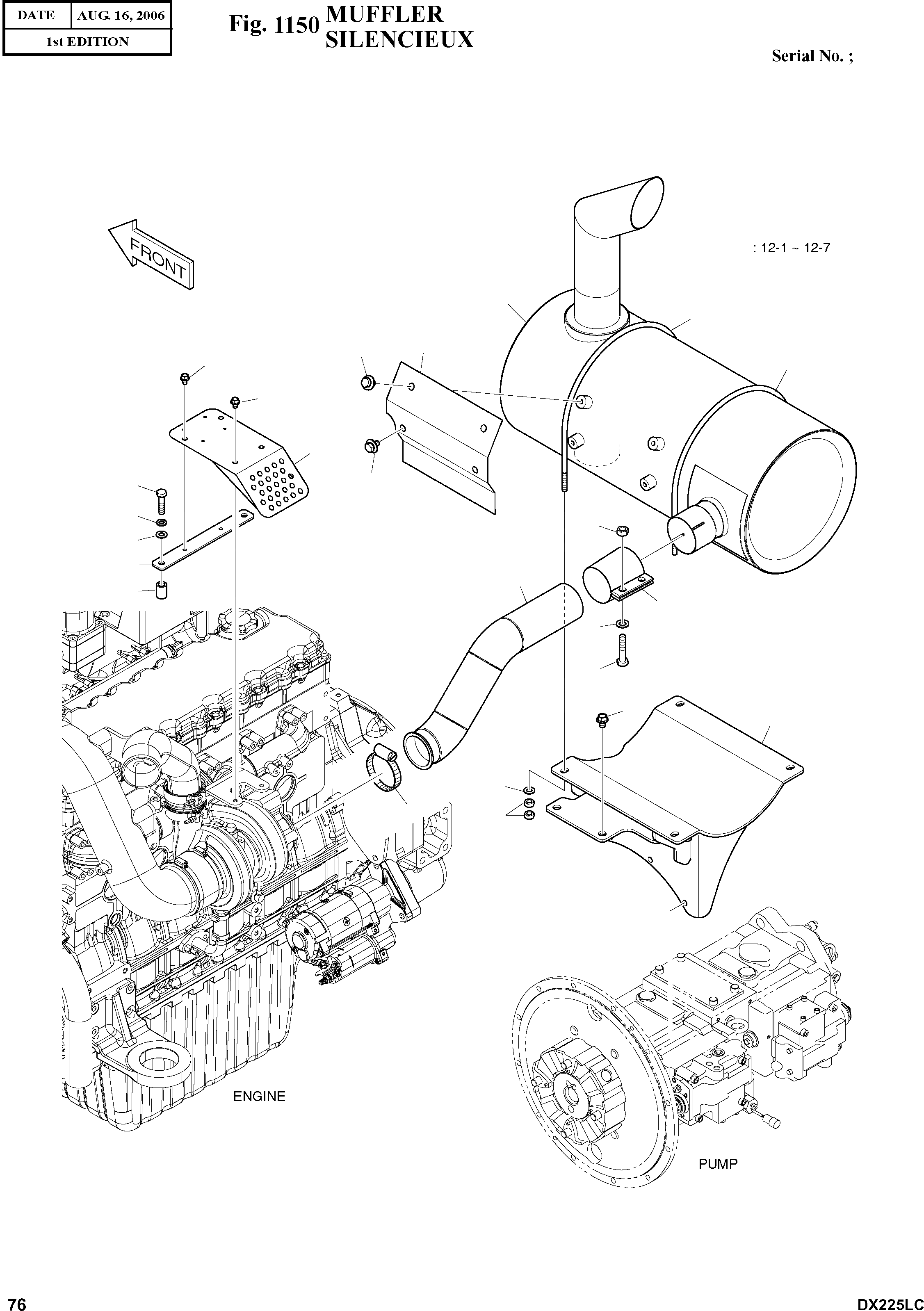 | DATE | AUG. 16, 2006 |
|---|---|
| 1st EDITION | |

Fig. 1150 MUFFLER
SILENCIEUX

Serial No. ;

FRONT

: 12-1 ~ 12-7

ENGINE

PUMP

76

DX225LC