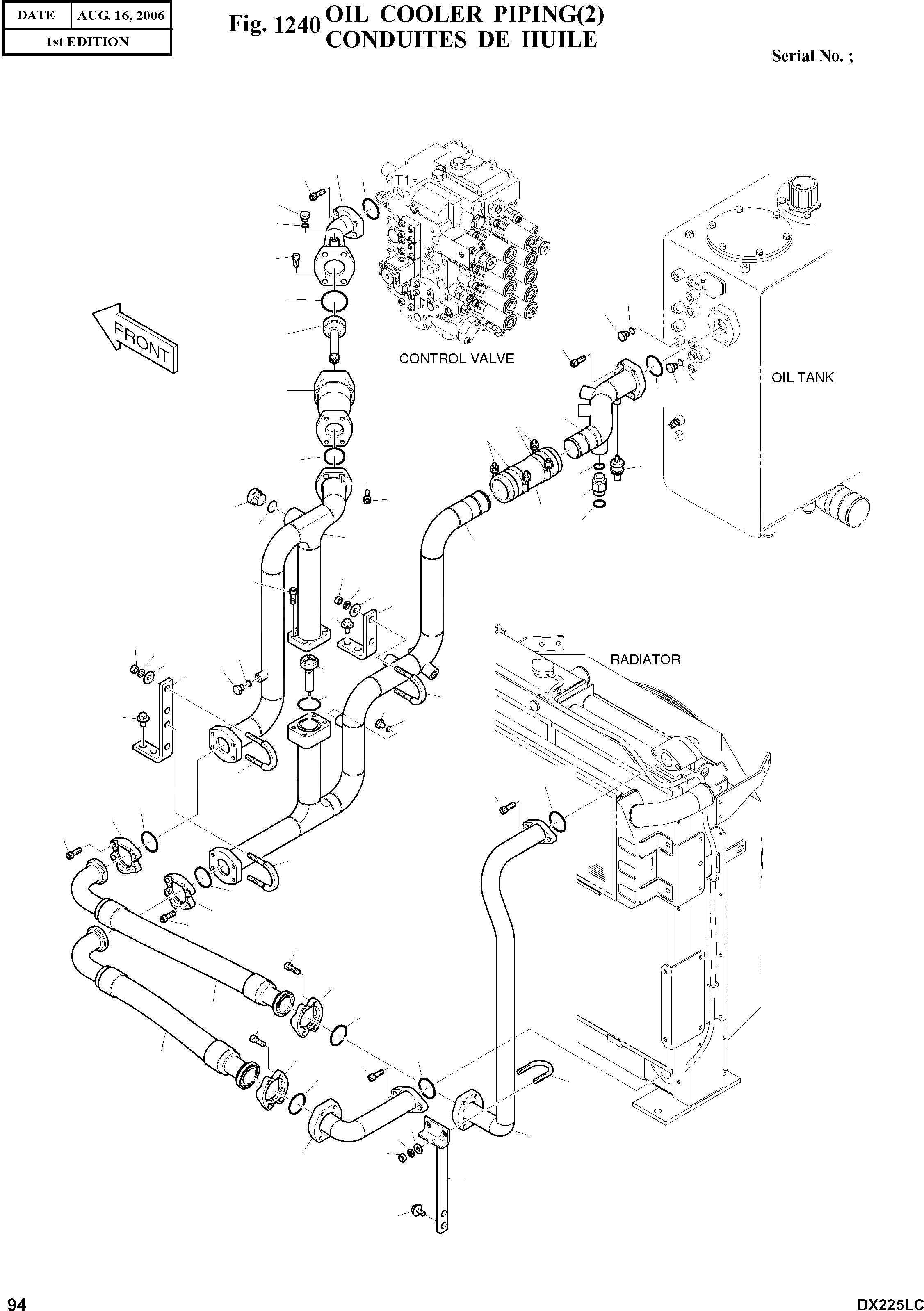 | DATE | AUG. 16, 2006 |
|---|---|
| 1st EDITION | |

Fig. 1240 OIL COOLER PIPING(2)
CONDUITES DE HUILE

Serial No. ;

T1

FRONT

CONTROL VALVE

OIL TANK

RADIATOR

94

DX225LC