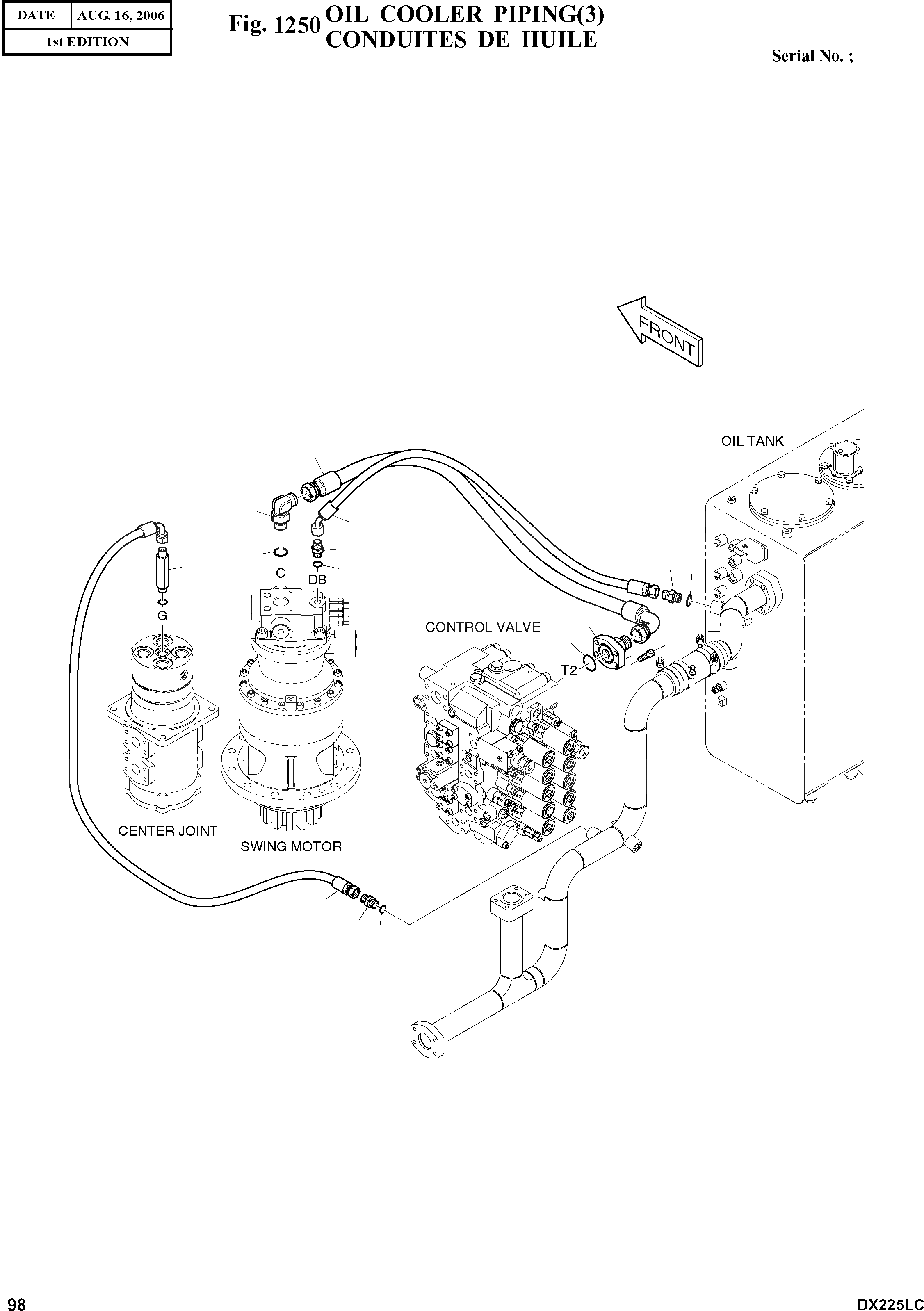 | DATE | AUG. 16, 2006 |
|---|---|
| 1st EDITION | |

Fig. 1250 OIL COOLER PIPING(3)
CONDUITES DE HUILE

Serial No. ;

FRONT

OIL TANK

C

DB

G

CONTROL VALVE

T2

CENTER JOINT

SWING MOTOR

98

DX225LC