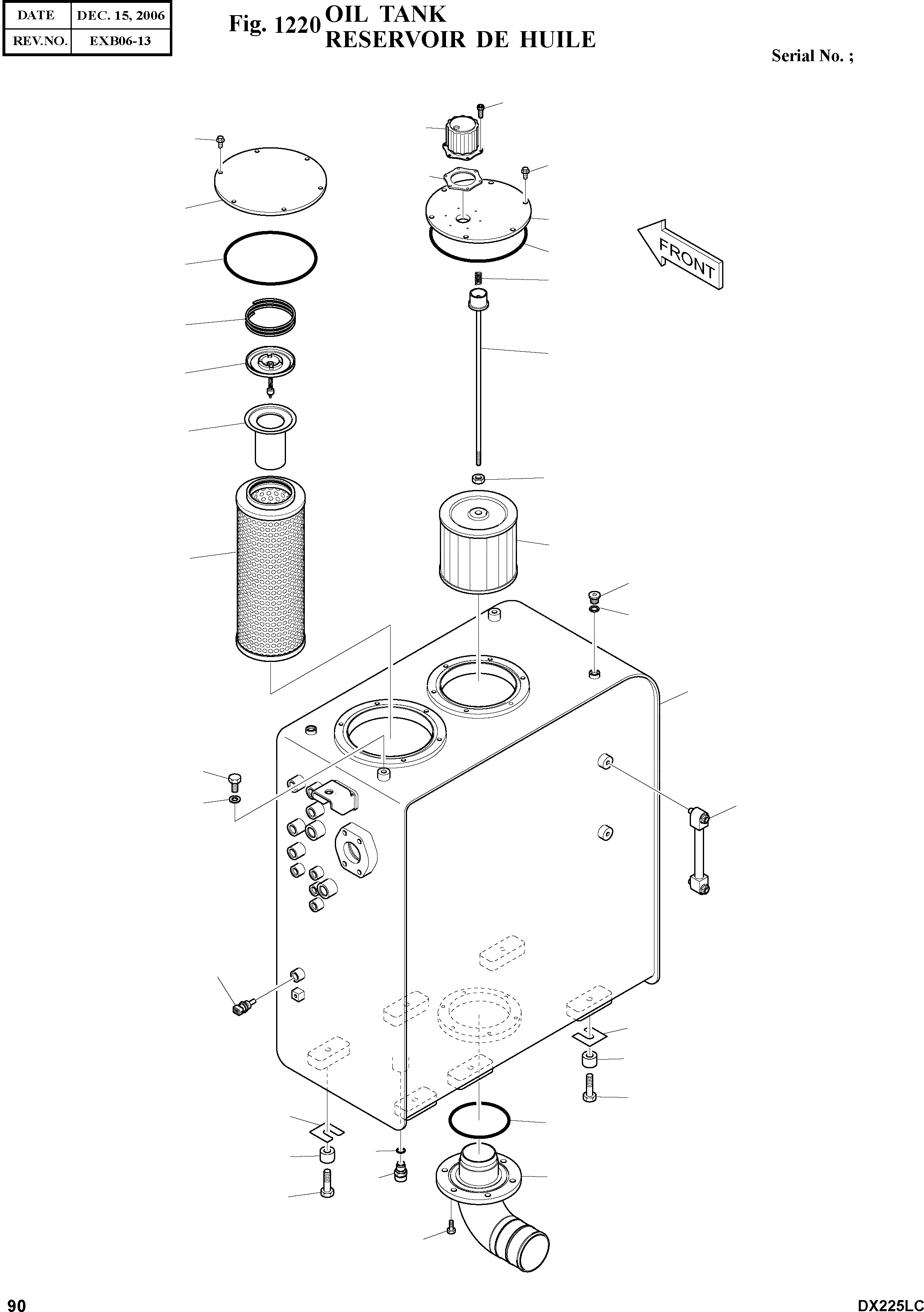 | DATE | DEC. 15, 2006 |
|---|---|
| REV.NO. | EXB06-13 |

Fig. 1220 OIL TANK
RESERVOIR DE HUILE

Serial No. ;

FRONT

90

DX225LC