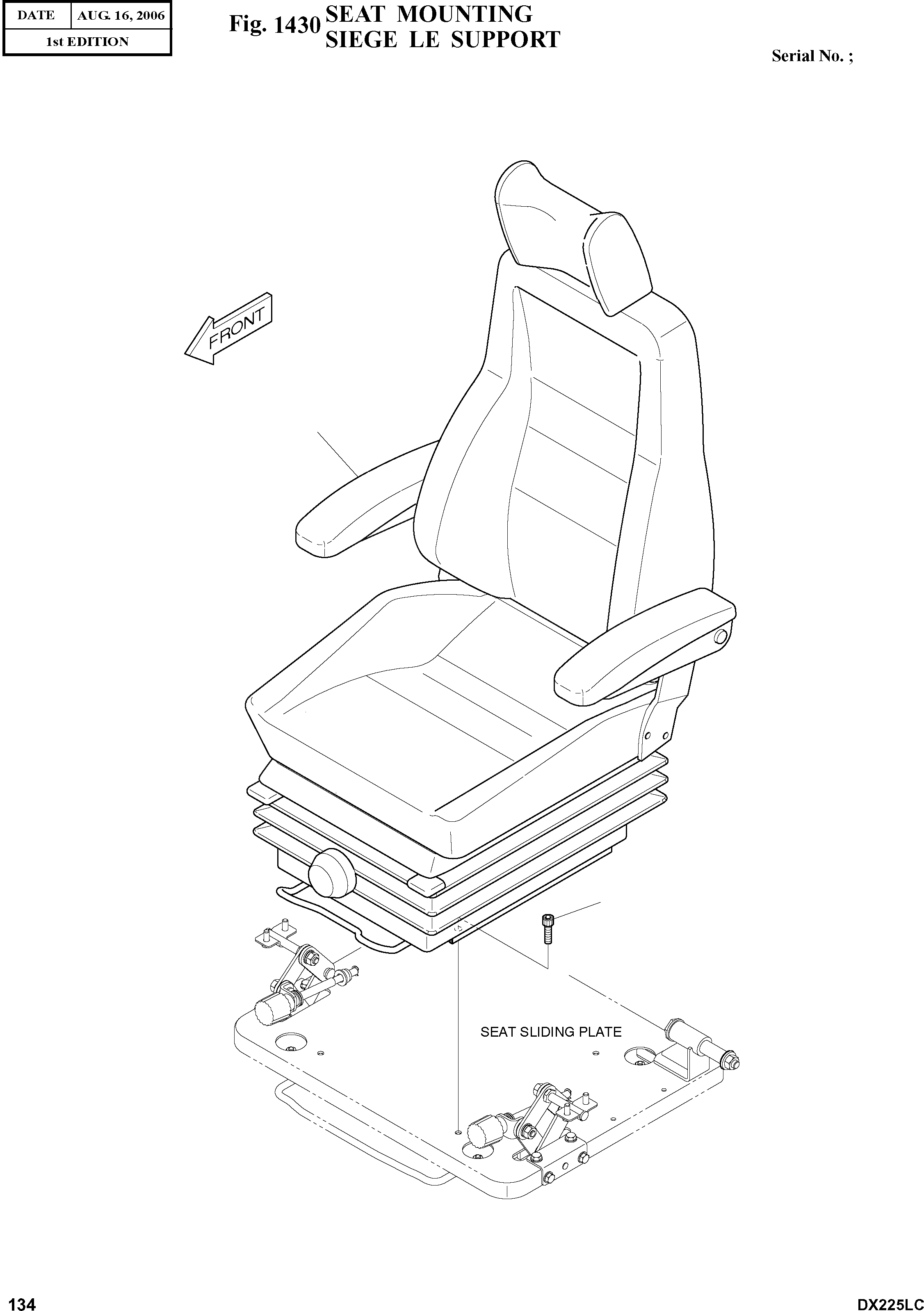 | DATE | AUG. 16, 2006 |
|---|---|
| 1st EDITION | |

Fig. 1430 SEAT MOUNTING
SIEGE LE SUPPORT

Serial No. ;

FRONT

SEAT SLIDING PLATE

134

DX225LC