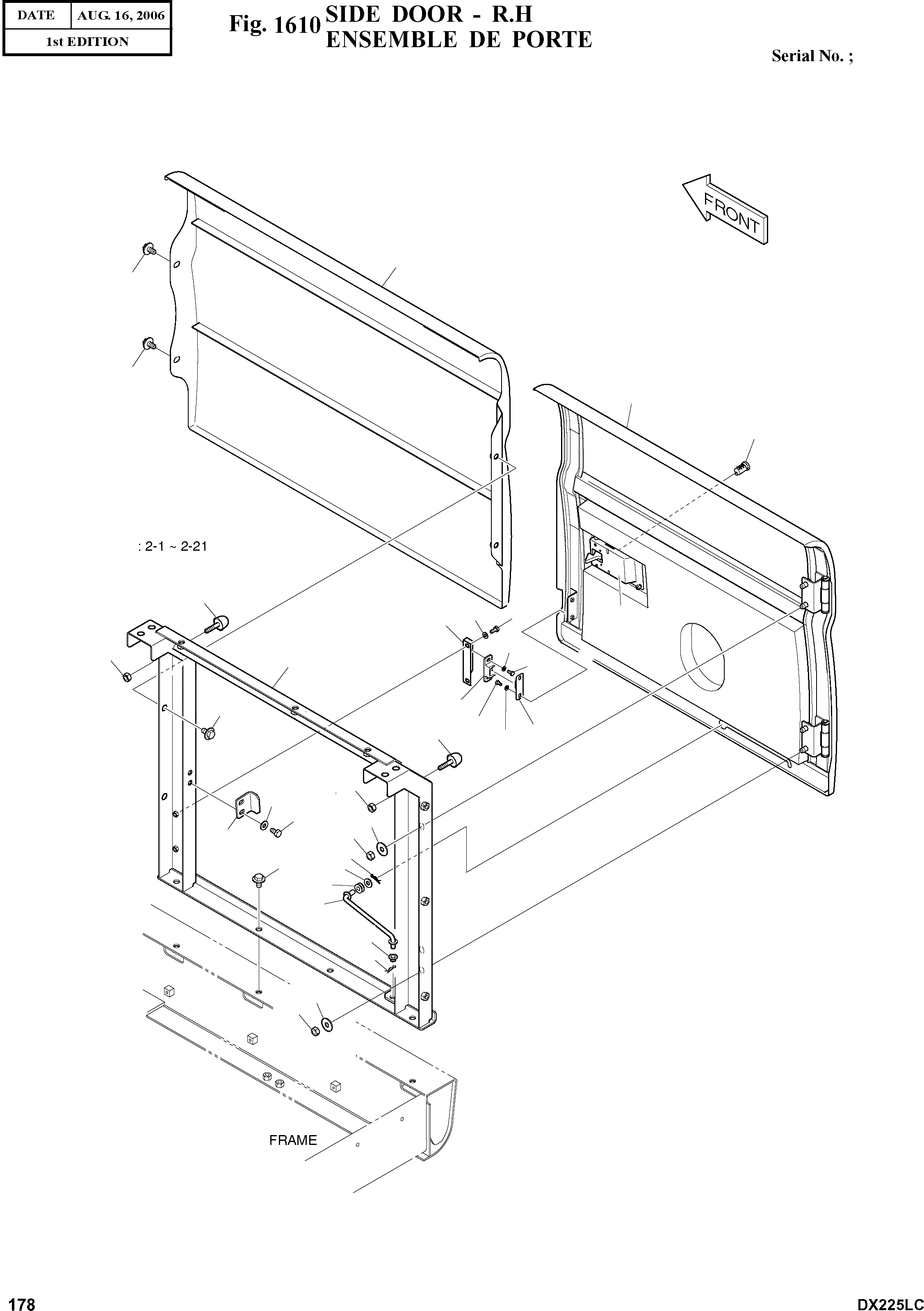 | DATE | AUG. 16, 2006 |
|---|---|
| 1st EDITION | |

Fig. 1610 SIDE DOOR - R.H
ENSEMBLE DE PORTE

Serial No. ;

FRONT

: 2-1 ~ 2-21

FRAME

178

DX225LC