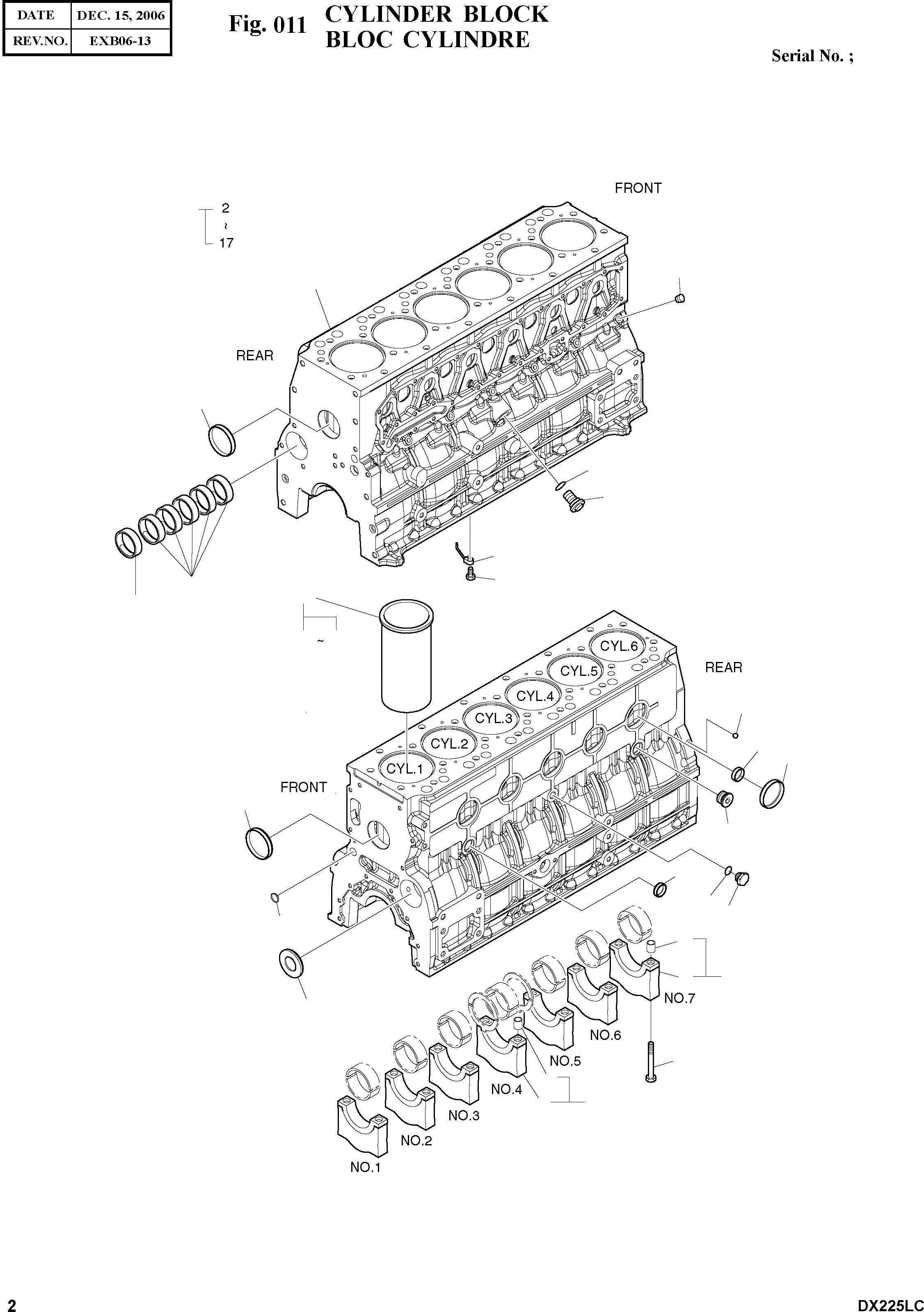 | DATE | DEC. 15, 2006 |
|---|---|
| REV.NO. | EXB06-13 |

Fig. 011 CYLINDER BLOCK
BLOC CYLINDRE

Serial No. ;

FRONT

2
~
17

REAR

~

CYL.6
CYL.5
CYL.4
CYL.3
CYL.2
CYL.1

REAR

FRONT

NO.7
NO.6
NO.5
NO.4
NO.3
NO.2
NO.1

2

DX225LC