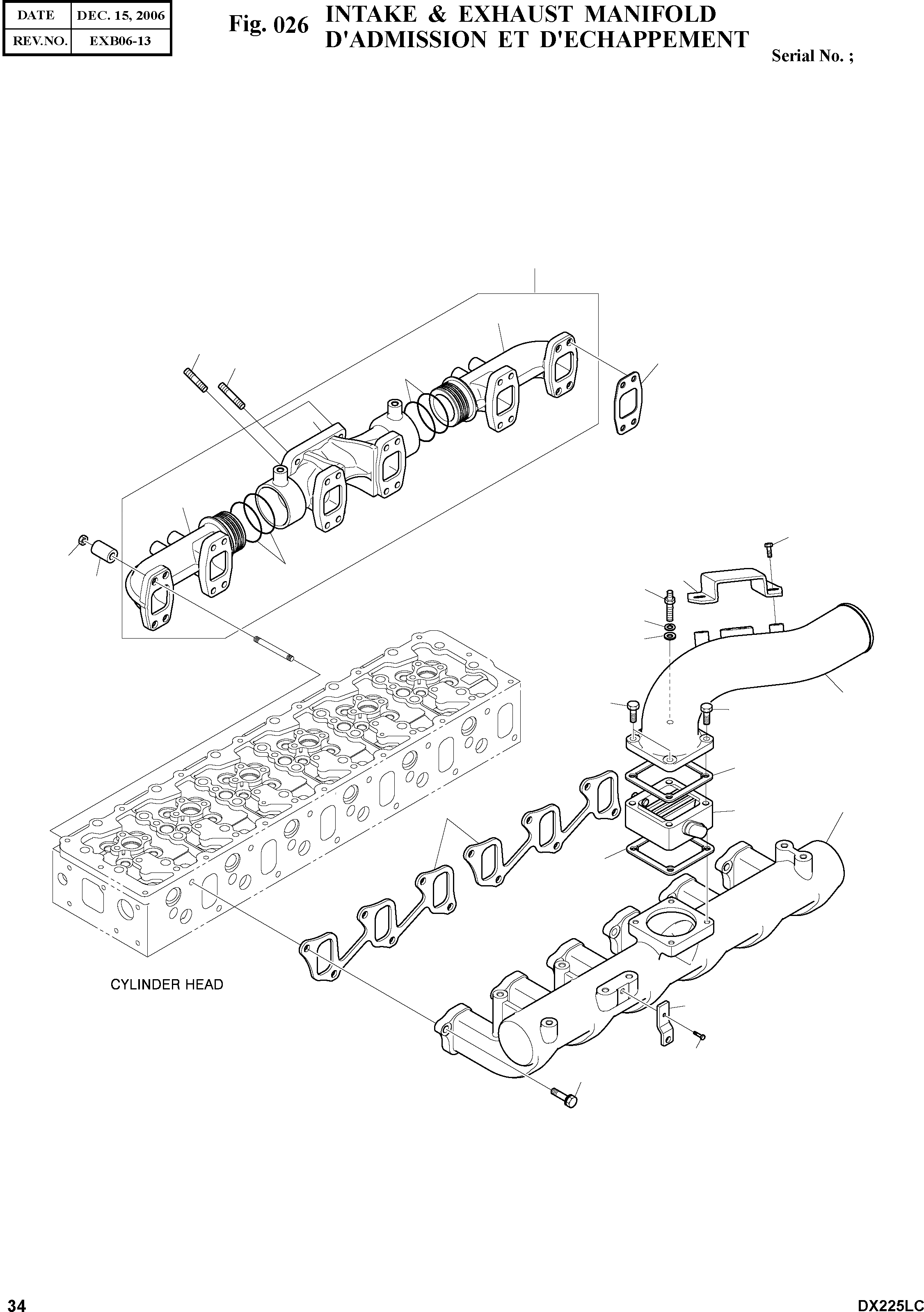 | DATE | DEC. 15, 2006 |
|---|---|
| REV.NO. | EXB06-13 |

Fig. 026 INTAKE & EXHAUST MANIFOLD
D'ADMISSION ET D'ECHAPPEMENT

Serial No. ;

CYLINDER HEAD

34

DX225LC