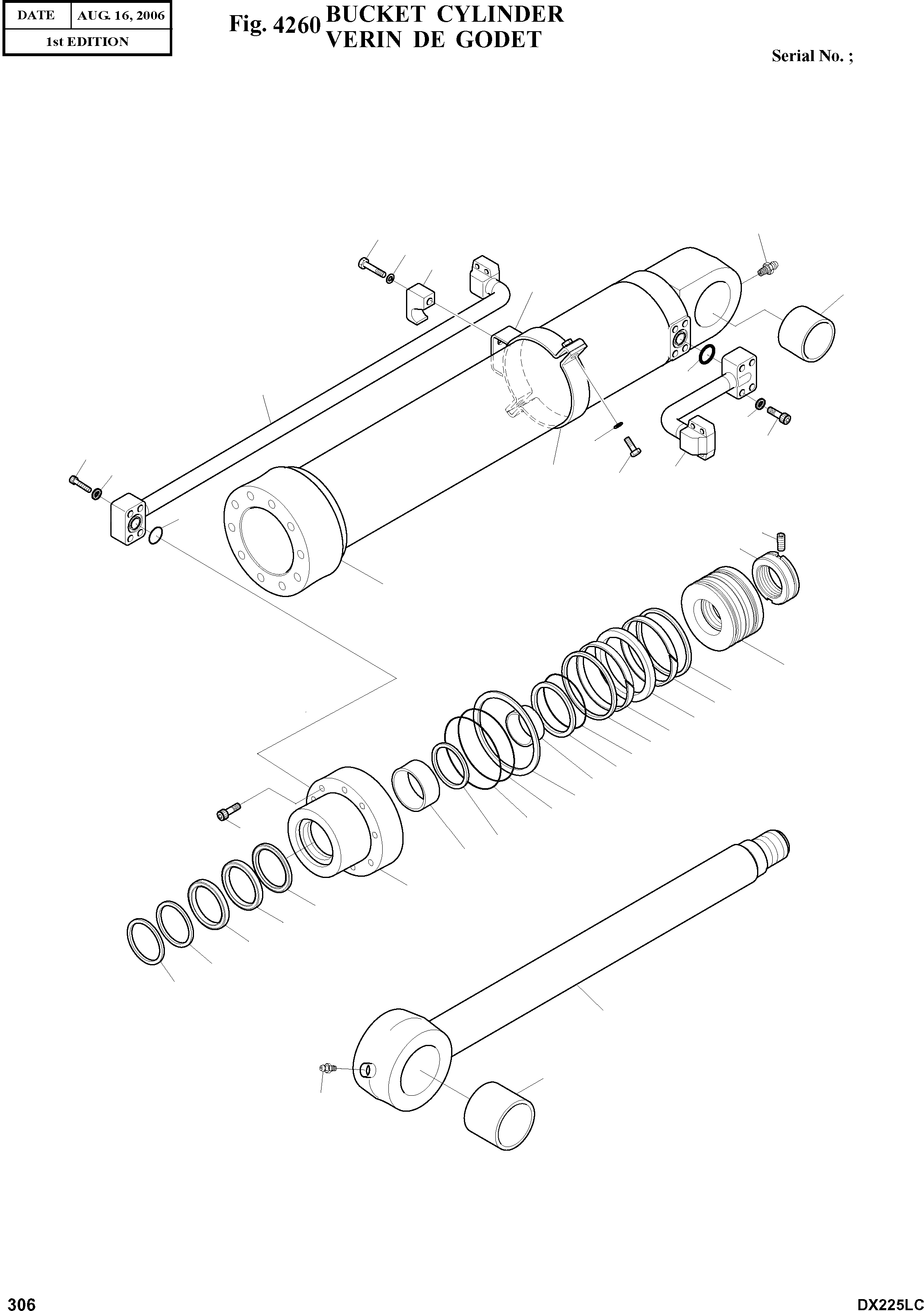 | DATE | AUG. 16, 2006 |
|---|---|
| 1st EDITION | |

Fig. 4260 BUCKET CYLINDER
VERIN DE GODET

Serial No. ;

306

DX225LC