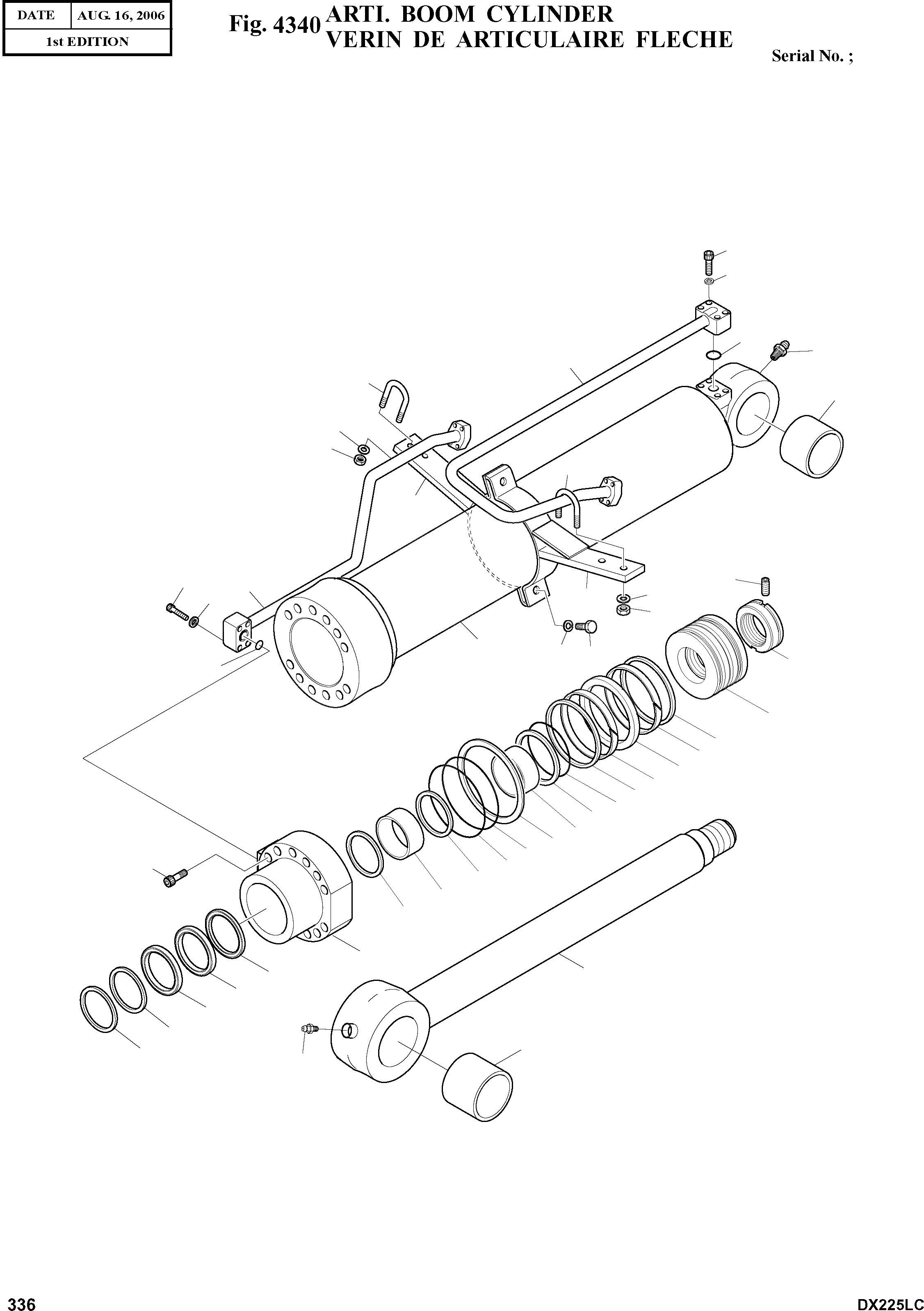 | DATE | AUG. 16, 2006 |
|---|---|
| 1st EDITION | |

Fig. 4340 ARTI. BOOM CYLINDER
VERIN DE ARTICULAIRE FLECHE

Serial No. ;

336

DX225LC