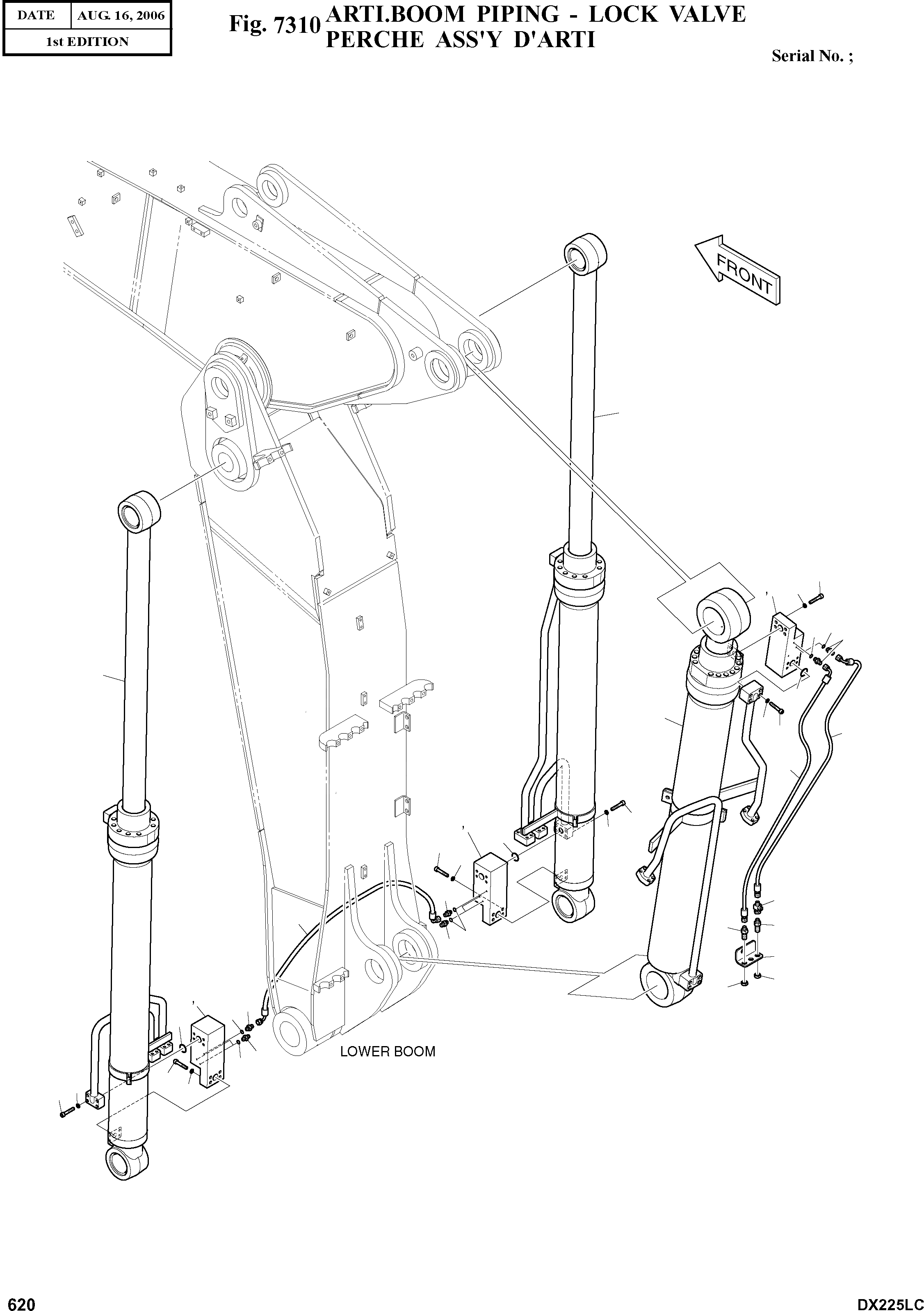 | DATE | AUG. 16, 2006 |
|---|---|
| 1st EDITION | |

Fig. 7310 ARTI.BOOM PIPING - LOCK VALVE
PERCHE ASS'Y D'ARTI

Serial No. ;

FRONT

LOWER BOOM

620

DX225LC