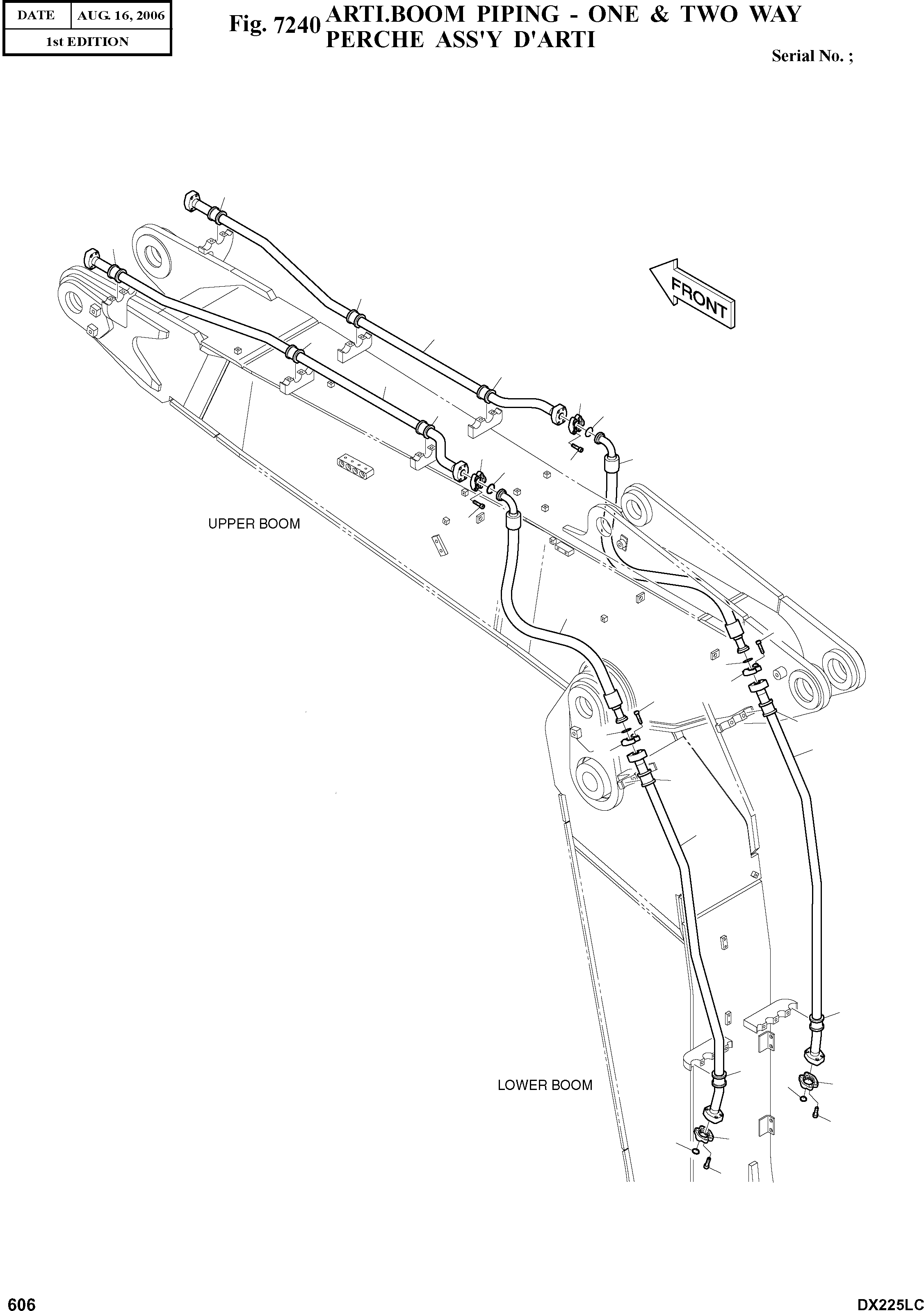 | DATE | AUG. 16, 2006 |
|---|---|
| 1st EDITION | |

Fig. 7240 ARTI.BOOM PIPING - ONE & TWO WAY
PERCHE ASS'Y D'ARTI

Serial No. ;

FRONT

UPPER BOOM

LOWER BOOM

606

DX225LC