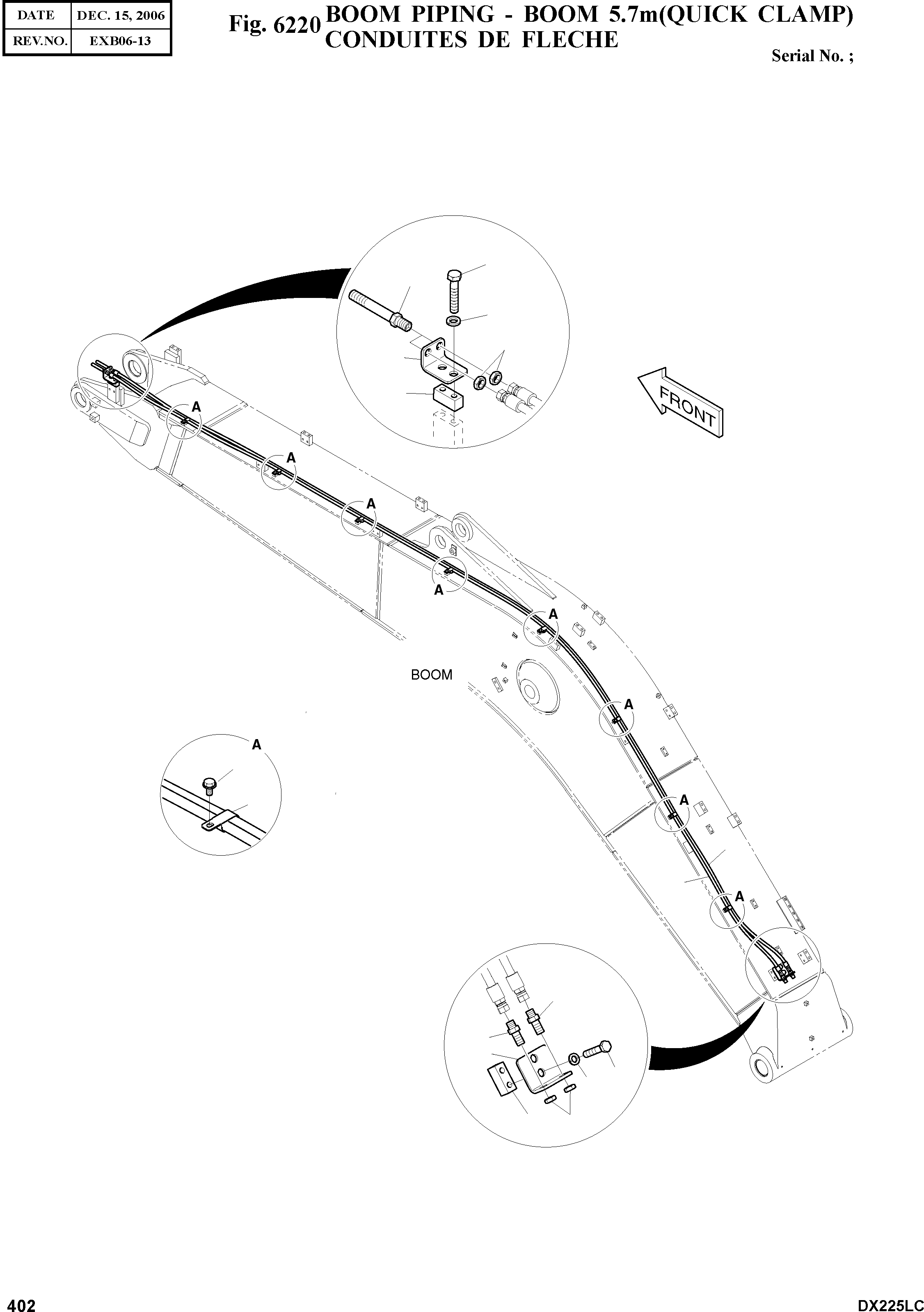 | DATE | DEC. 15, 2006 |
|---|---|
| REV.NO. | EXB06-13 |

Fig. 6220 BOOM PIPING - BOOM 5.7m(QUICK CLAMP)
CONDUITES DE FLECHE

Serial No. ;

FRONT

A

A

A

A

A

BOOM

A

A

A

A

402

DX225LC