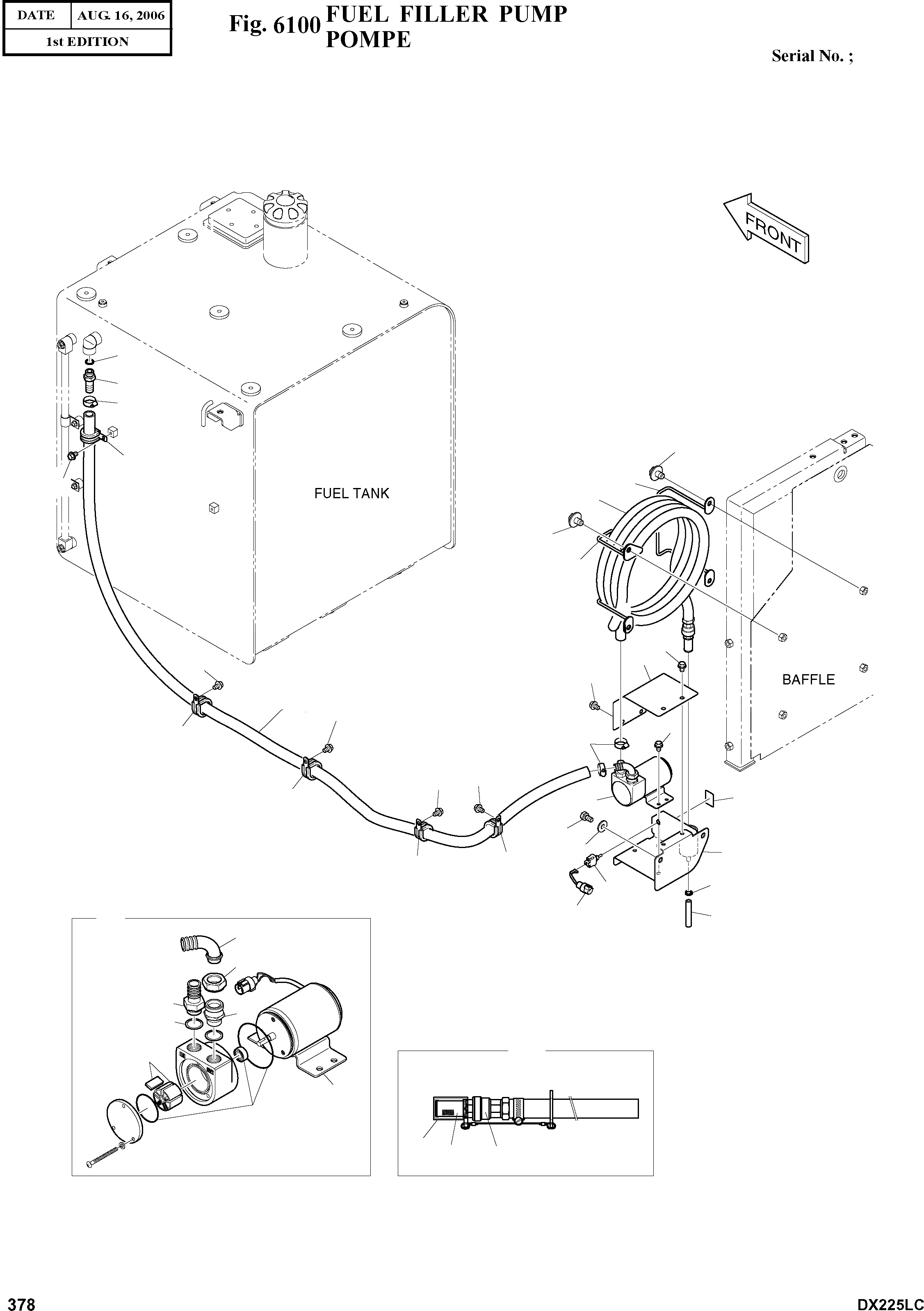 | DATE | AUG. 16, 2006 |
|---|---|
| 1st EDITION | |

Fig. 6100 FUEL FILLER PUMP POMPE

Serial No. ;

FRONT

FUEL TANK

BAFFLE

378

DX225LC