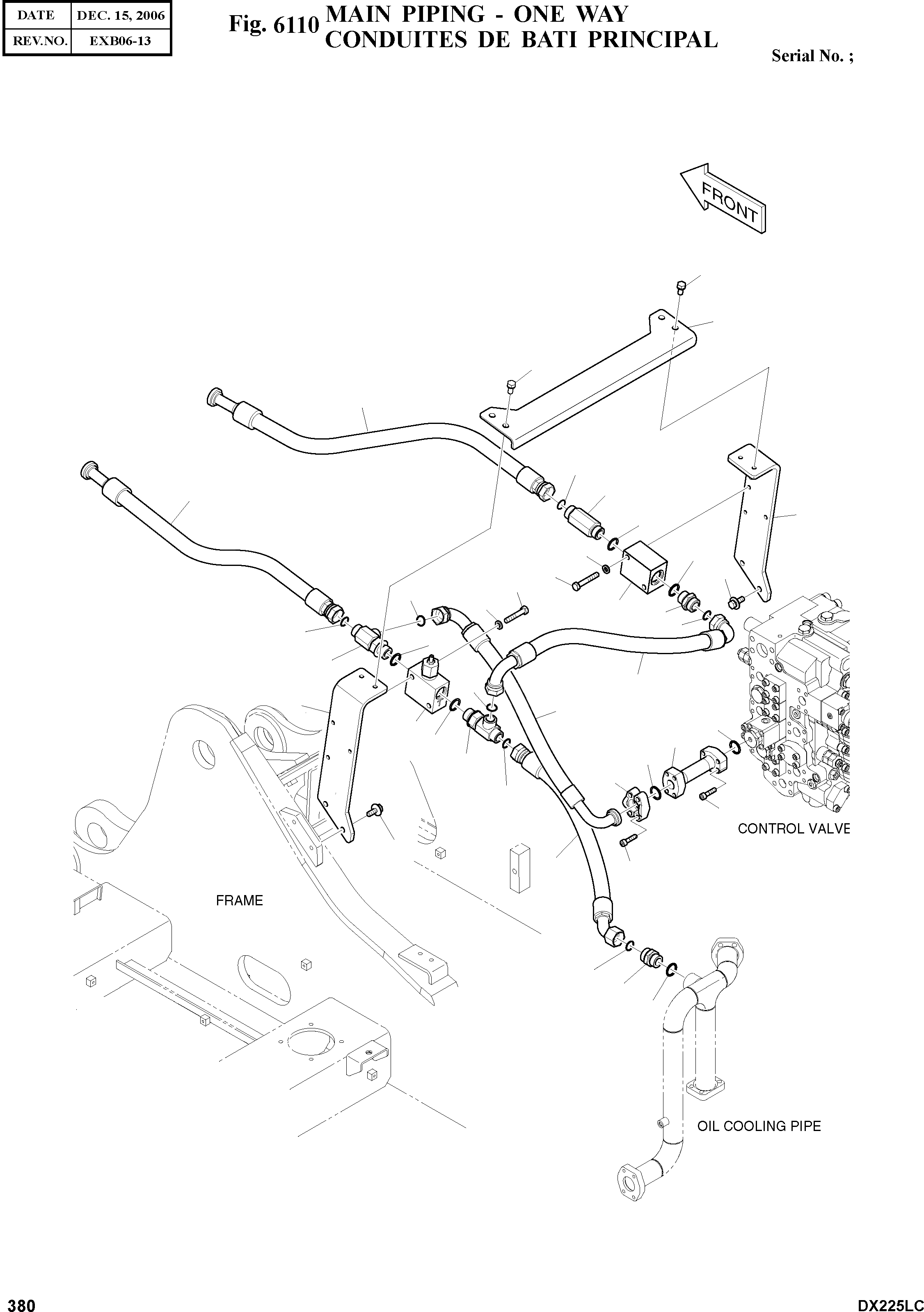 | DATE | DEC. 15, 2006 |
|---|---|
| REV.NO. | EXB06-13 |

Fig. 6110 MAIN PIPING - ONE WAY
CONDUITES DE BATI PRINCIPAL

Serial No. ;

FRONT

CONTROL VALVE

FRAME

OIL COOLING PIPE

380

DX225LC