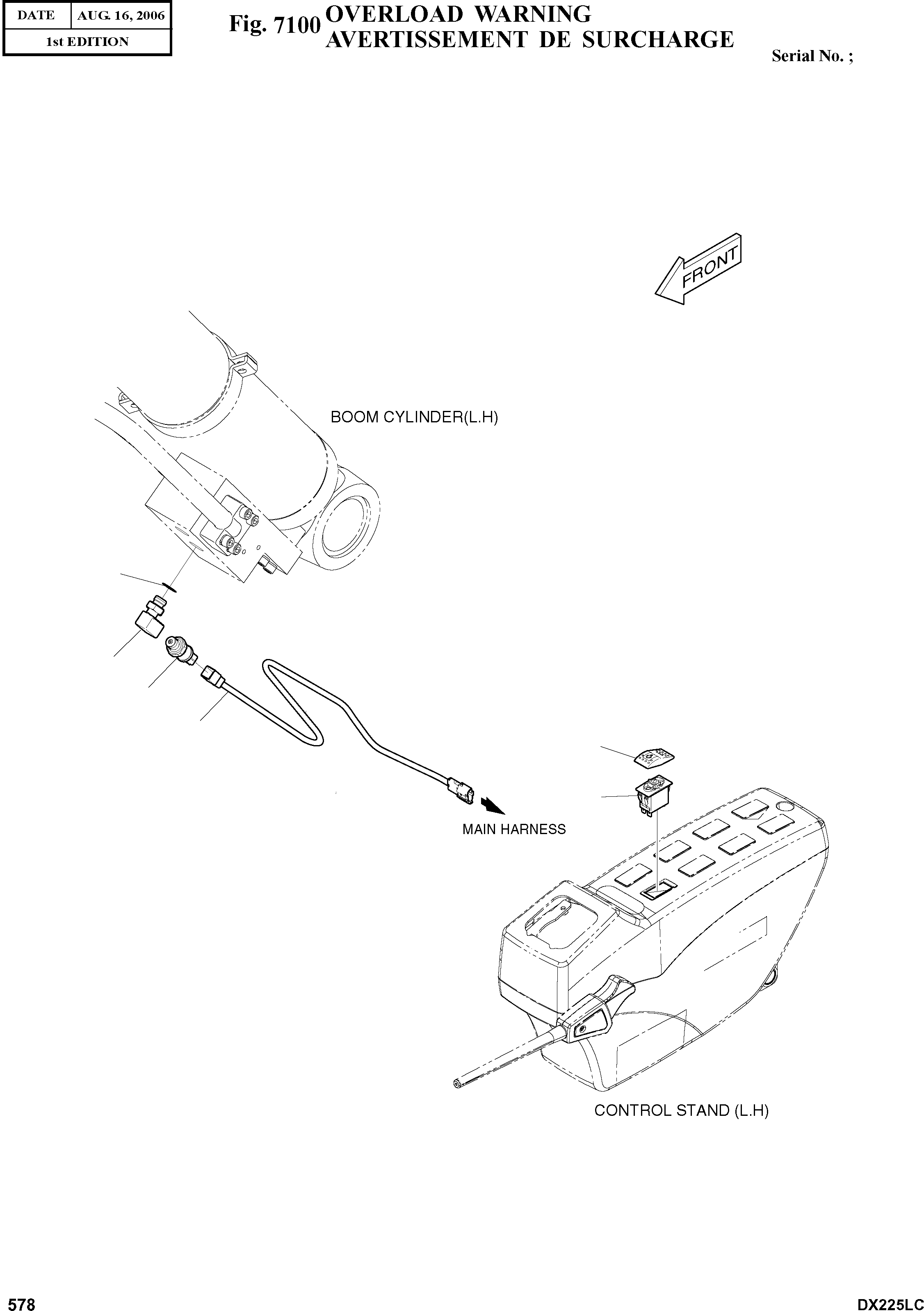 | DATE | AUG. 16, 2006 |
|---|---|
| 1st EDITION | |

Fig. 7100 OVERLOAD WARNING
AVERTISSEMENT DE SURCHARGE

Serial No. ;

FRONT

BOOM CYLINDER(L.H)

MAIN HARNESS

CONTROL STAND (L.H)

578

DX225LC