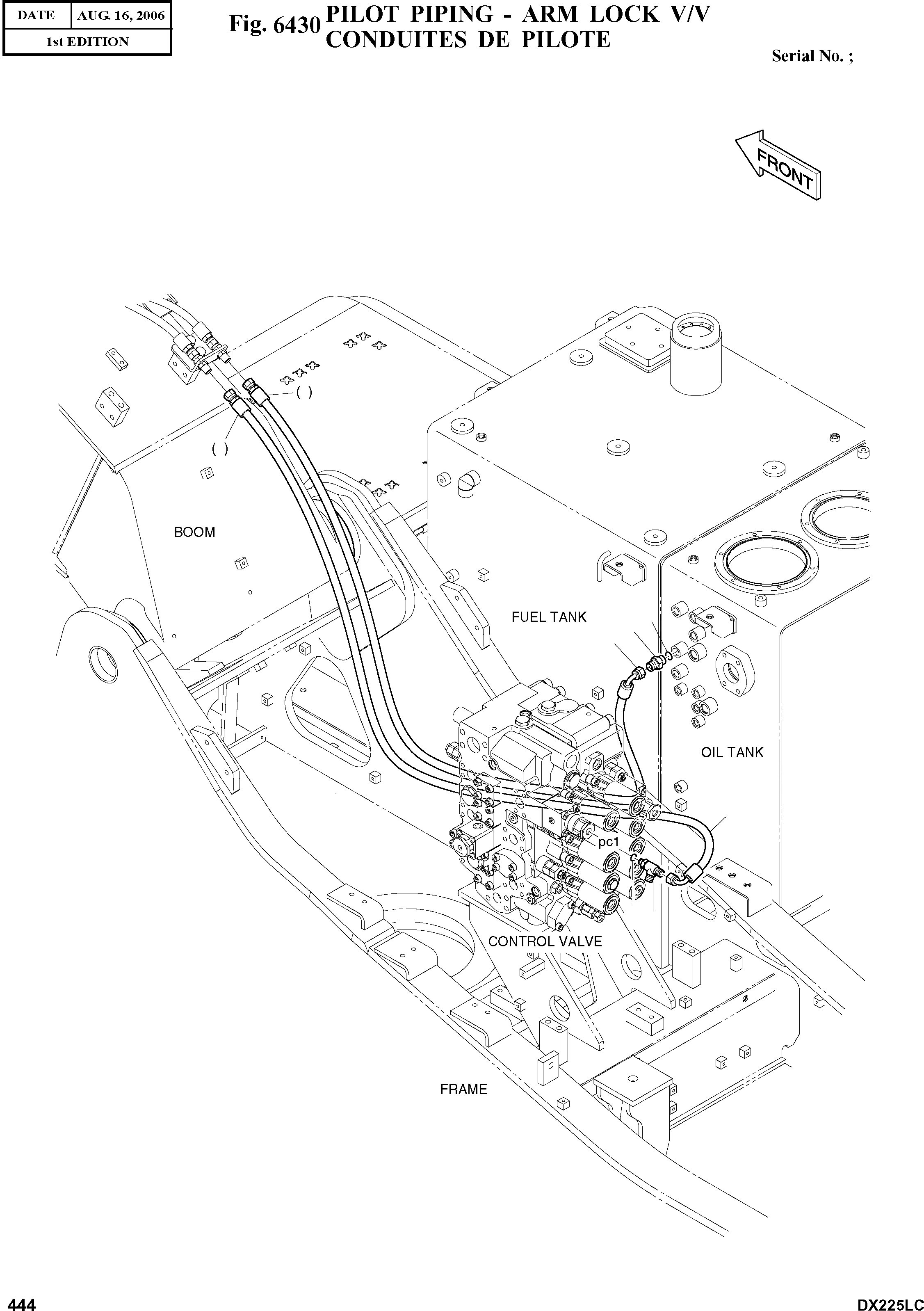 | DATE | AUG. 16, 2006 |
|---|---|
| 1st EDITION | |

Fig. 6430 PILOT PIPING - ARM LOCK V/V
CONDUITES DE PILOTE

Serial No. ;

FRONT

( )

( )

BOOM

FUEL TANK

OIL TANK

pc1

CONTROL VALVE

FRAME

444

DX225LC