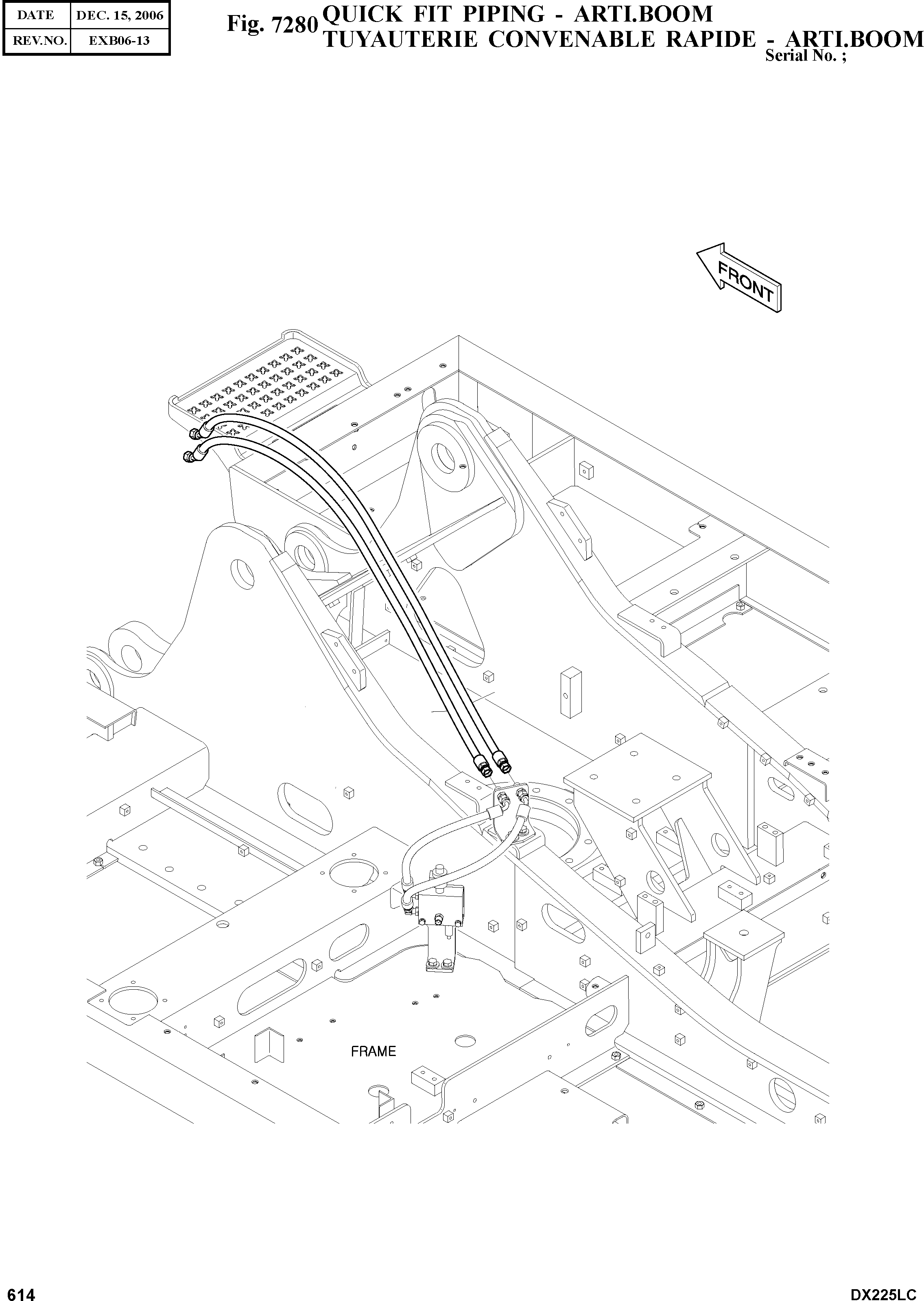 | DATE | DEC. 15, 2006 |
|---|---|
| REV.NO. | EXB06-13 |

Fig. 7280 QUICK FIT PIPING - ARTI.BOOM
TUYAUTERIE CONVENABLE RAPIDE - ARTI.BOOM
Serial No. ;

FRONT

FRAME

614

DX225LC