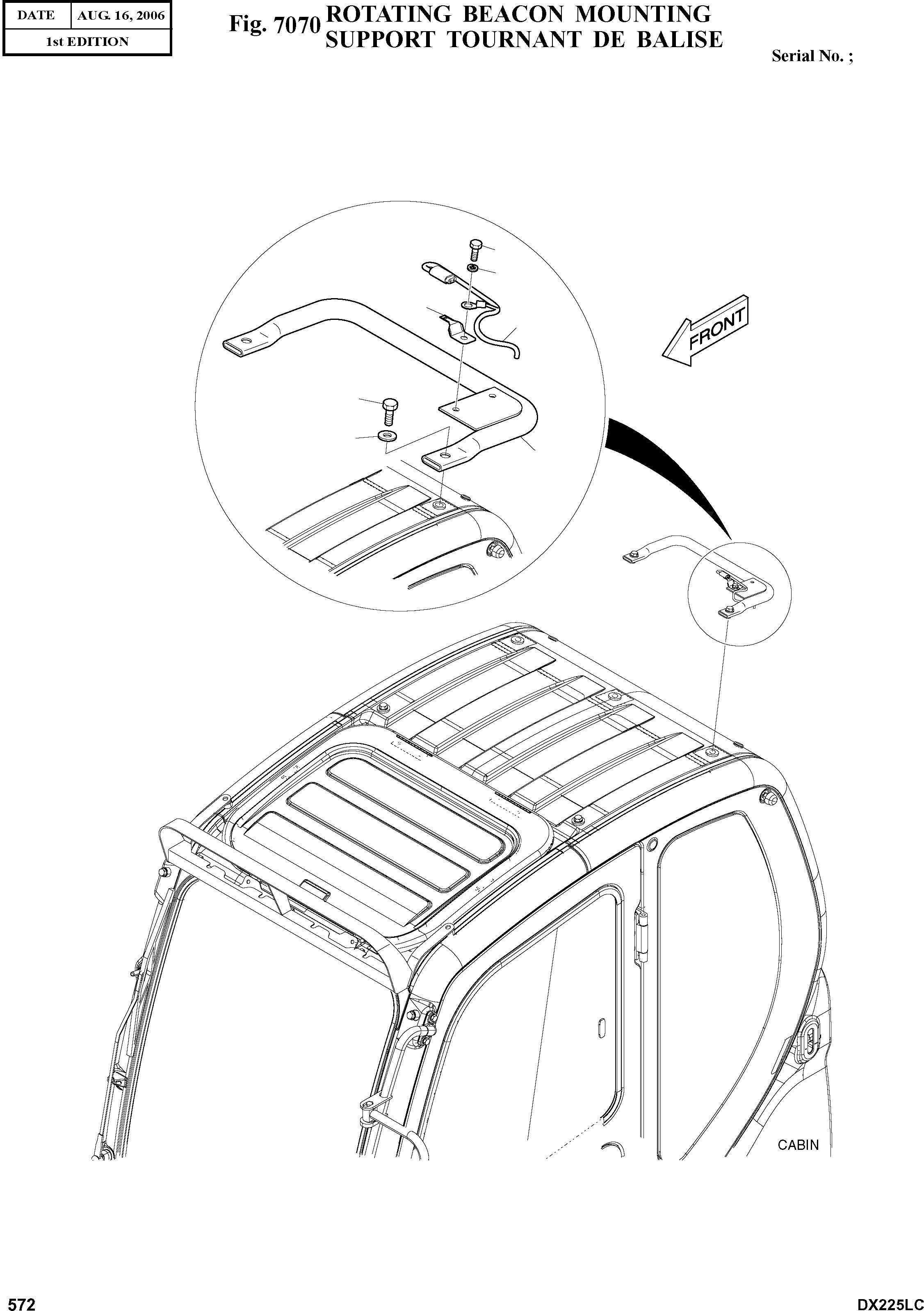 | DATE | AUG. 16, 2006 |
|---|---|
| 1st EDITION | |

Fig. 7070 ROTATING BEACON MOUNTING
SUPPORT TOURNANT DE BALISE

Serial No. ;

FRONT

CABIN

572

DX225LC