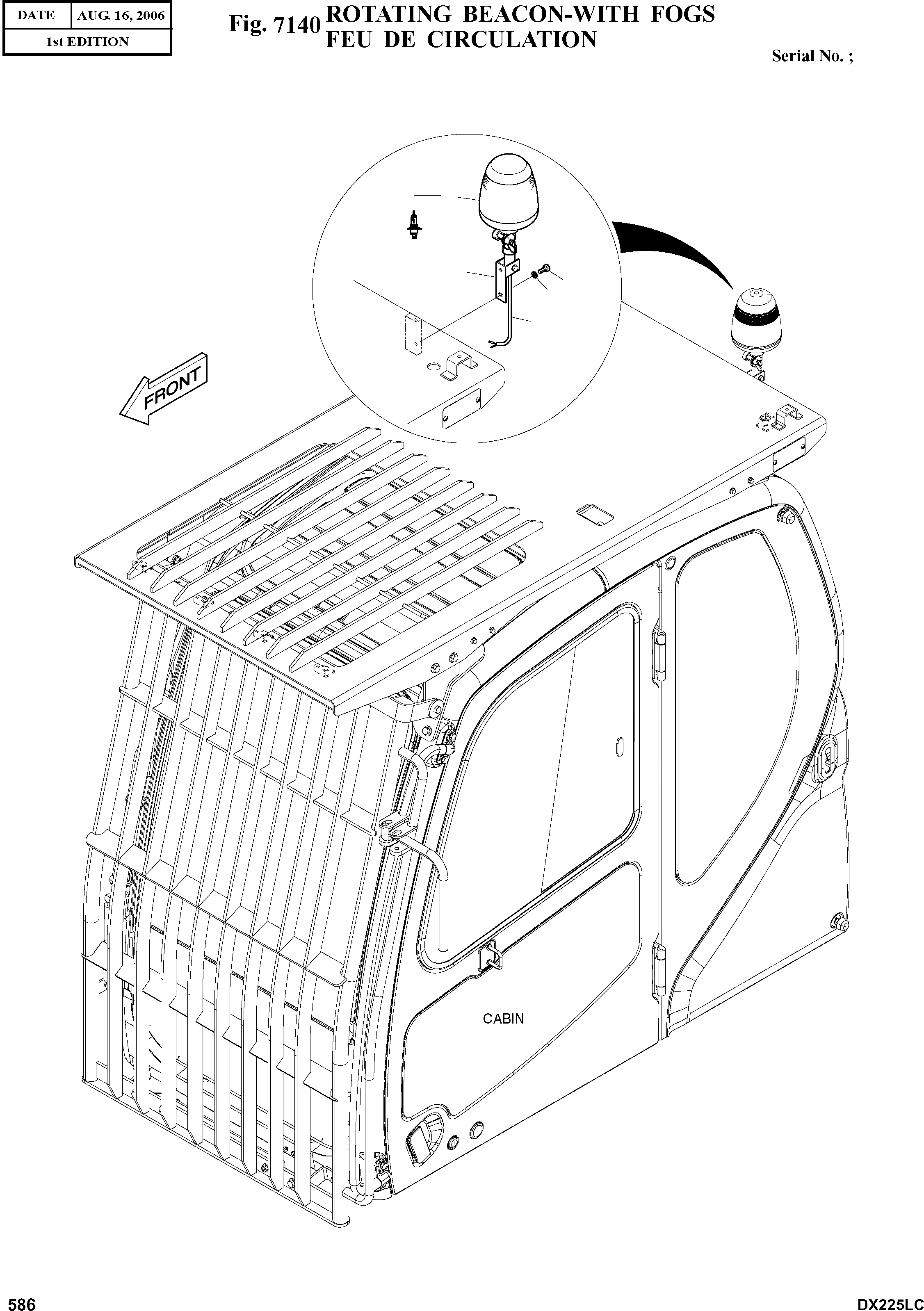 | DATE | AUG. 16, 2006 |
|---|---|
| 1st EDITION | |

Fig. 7140 ROTATING BEACON-WITH FOGS
FEU DE CIRCULATION

Serial No. ;

FRONT

CABIN

586

DX225LC