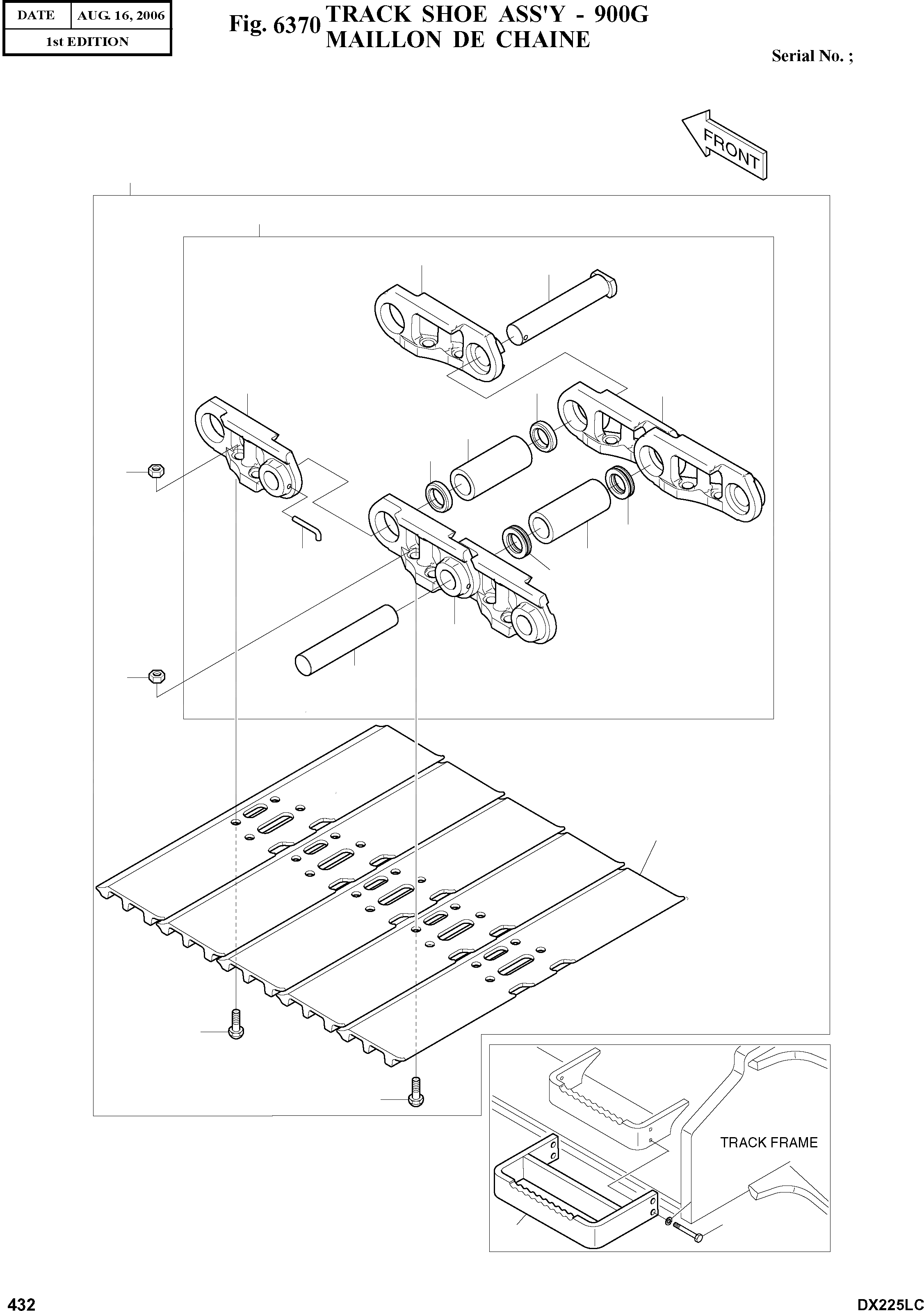 | DATE | AUG. 16, 2006 |
|---|---|
| 1st EDITION | |

Fig. 6370 TRACK SHOE ASS'Y - 900G
MAILLON DE CHAINE

Serial No. ;

FRONT

TRACK FRAME

432

DX225LC