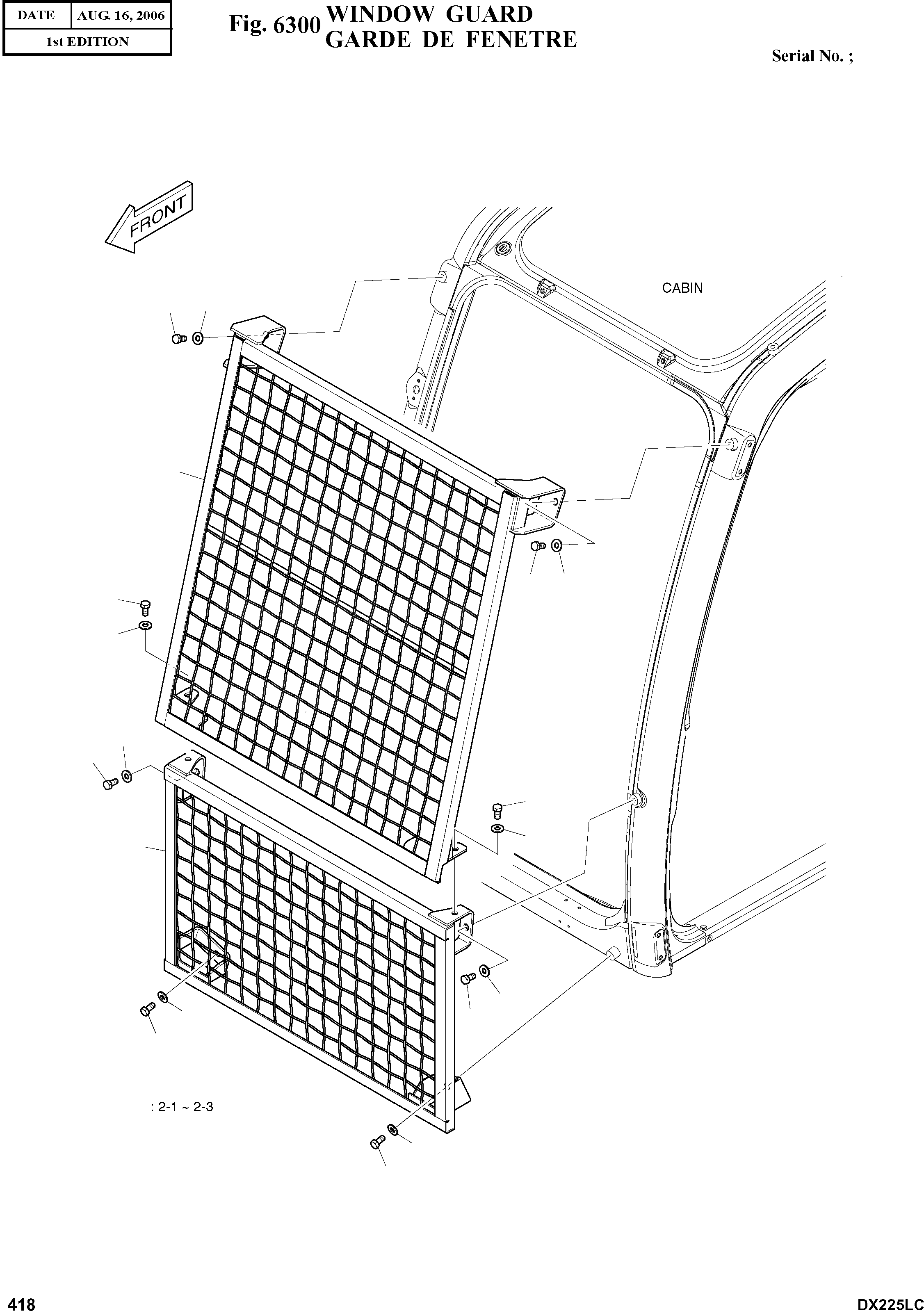 | DATE | AUG. 16, 2006 |
|---|---|
| 1st EDITION | |

Fig. 6300 WINDOW GUARD
GARDE DE FENETRE

Serial No. ;

FRONT

CABIN

: 2-1 ~ 2-3

418

DX225LC