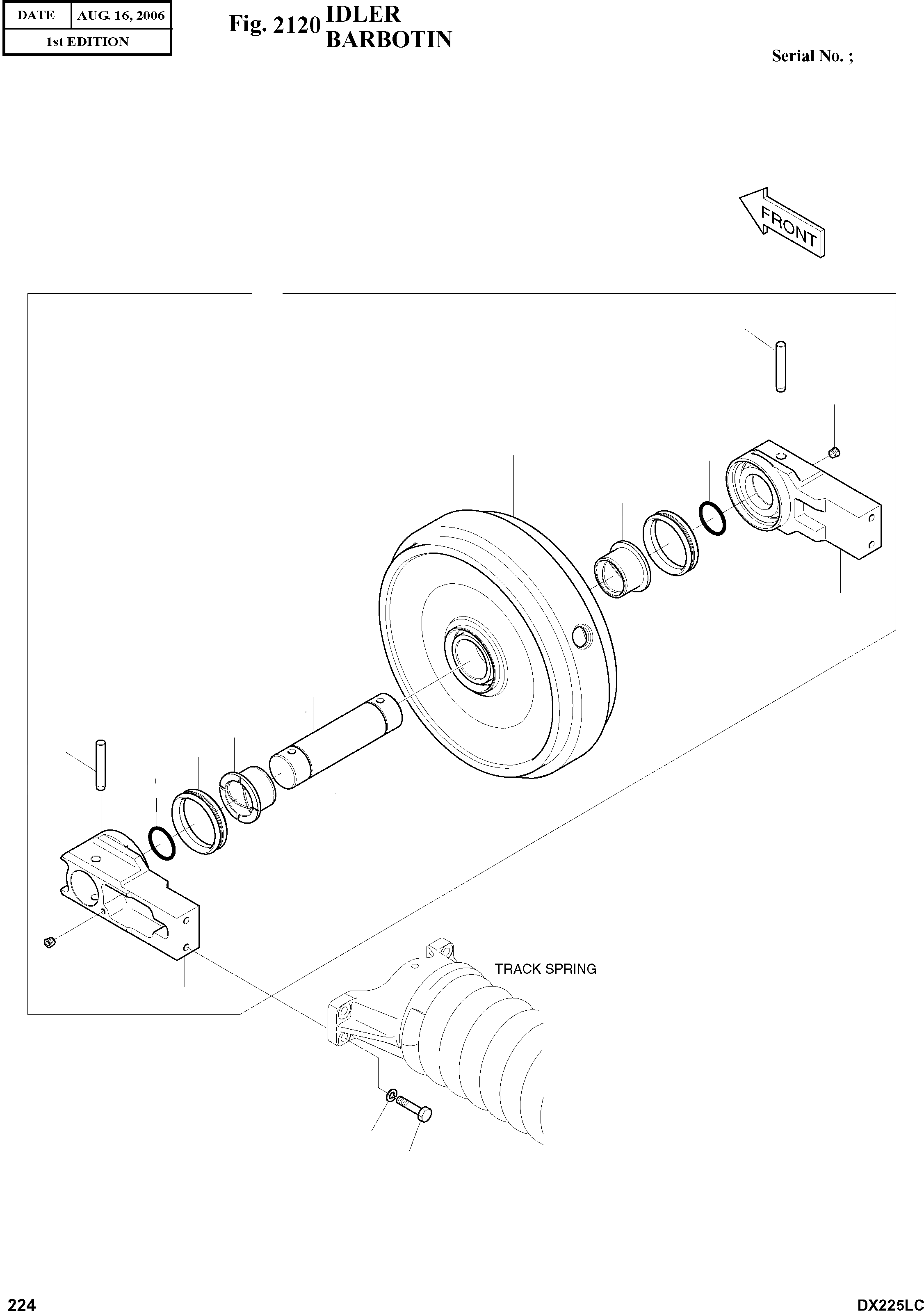 | DATE | AUG. 16, 2006 |
|---|---|
| 1st EDITION | |

Fig. 2120 IDLER
BARBOTIN

Serial No. ;

FRONT

TRACK SPRING

224

DX225LC