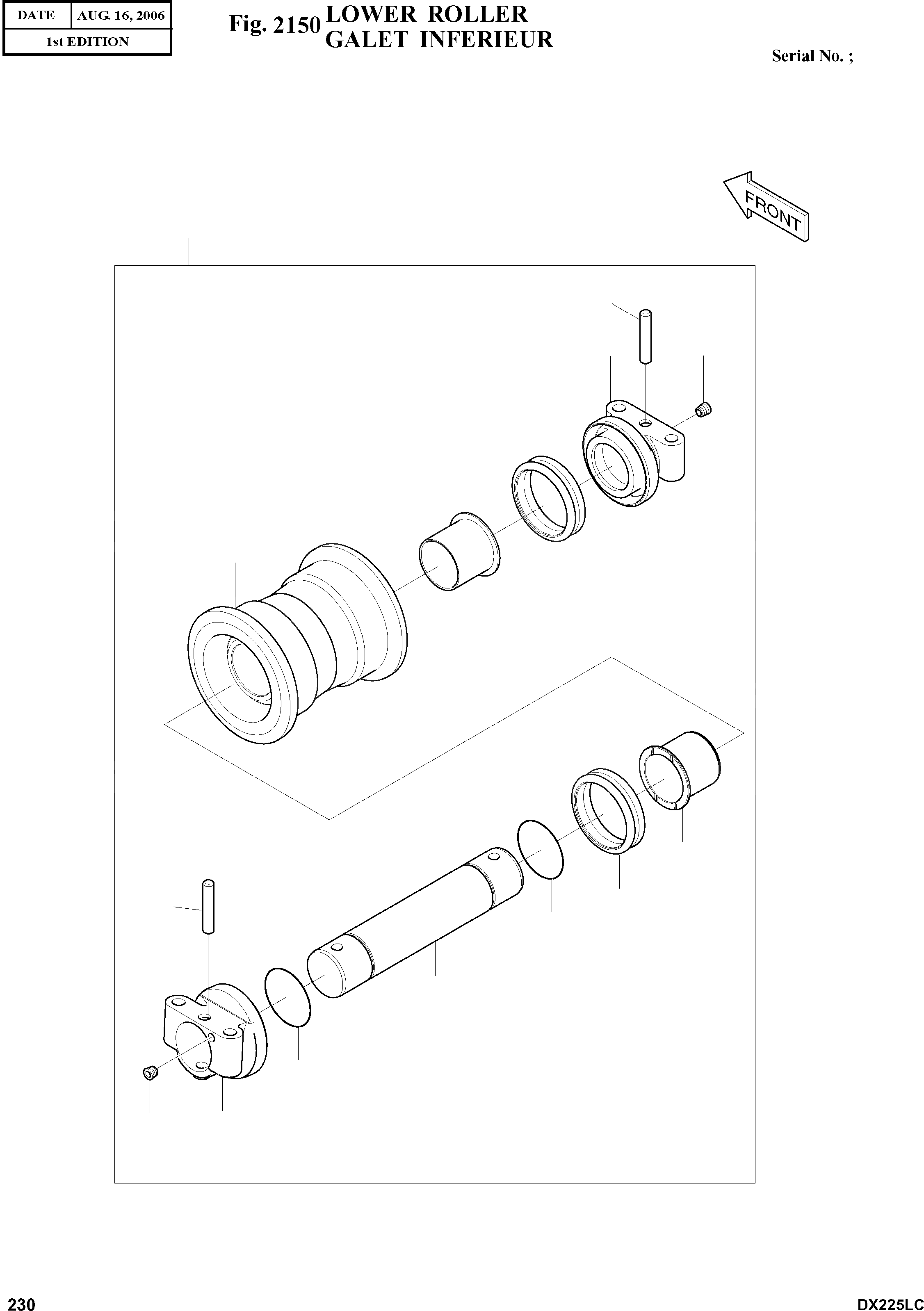 | DATE | AUG. 16, 2006 |
|---|---|
| 1st EDITION | |

Fig. 2150 LOWER ROLLER
GALET INFERIEUR

Serial No. ;

FRONT

230

DX225LC