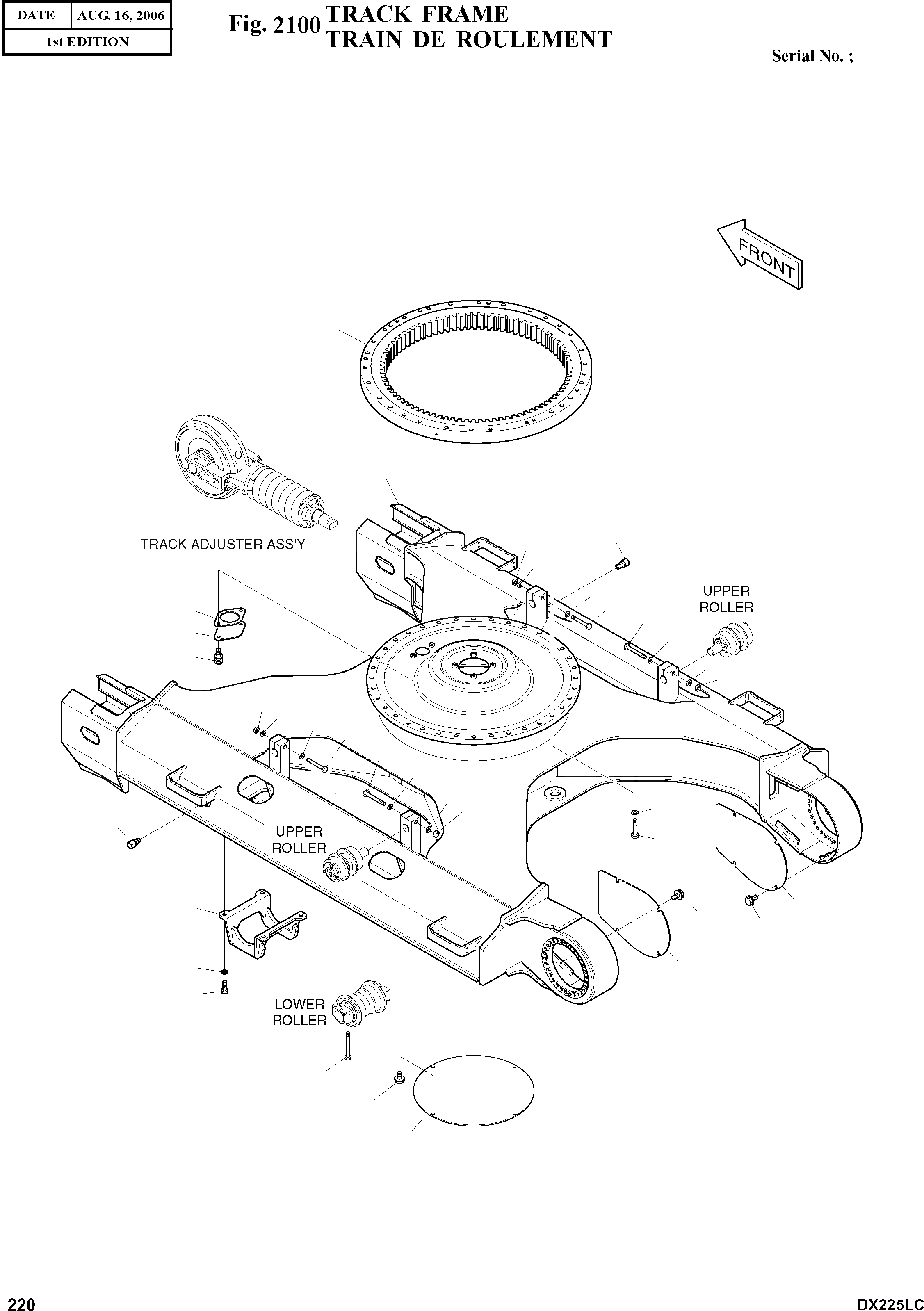 | DATE | AUG. 16, 2006 |
|---|---|
| 1st EDITION | |

Fig. 2100 TRACK FRAME
TRAIN DE ROULEMENT

Serial No. ;

FRONT

TRACK ADJUSTER ASS'Y

UPPER ROLLER

UPPER ROLLER

LOWER ROLLER

220

DX225LC