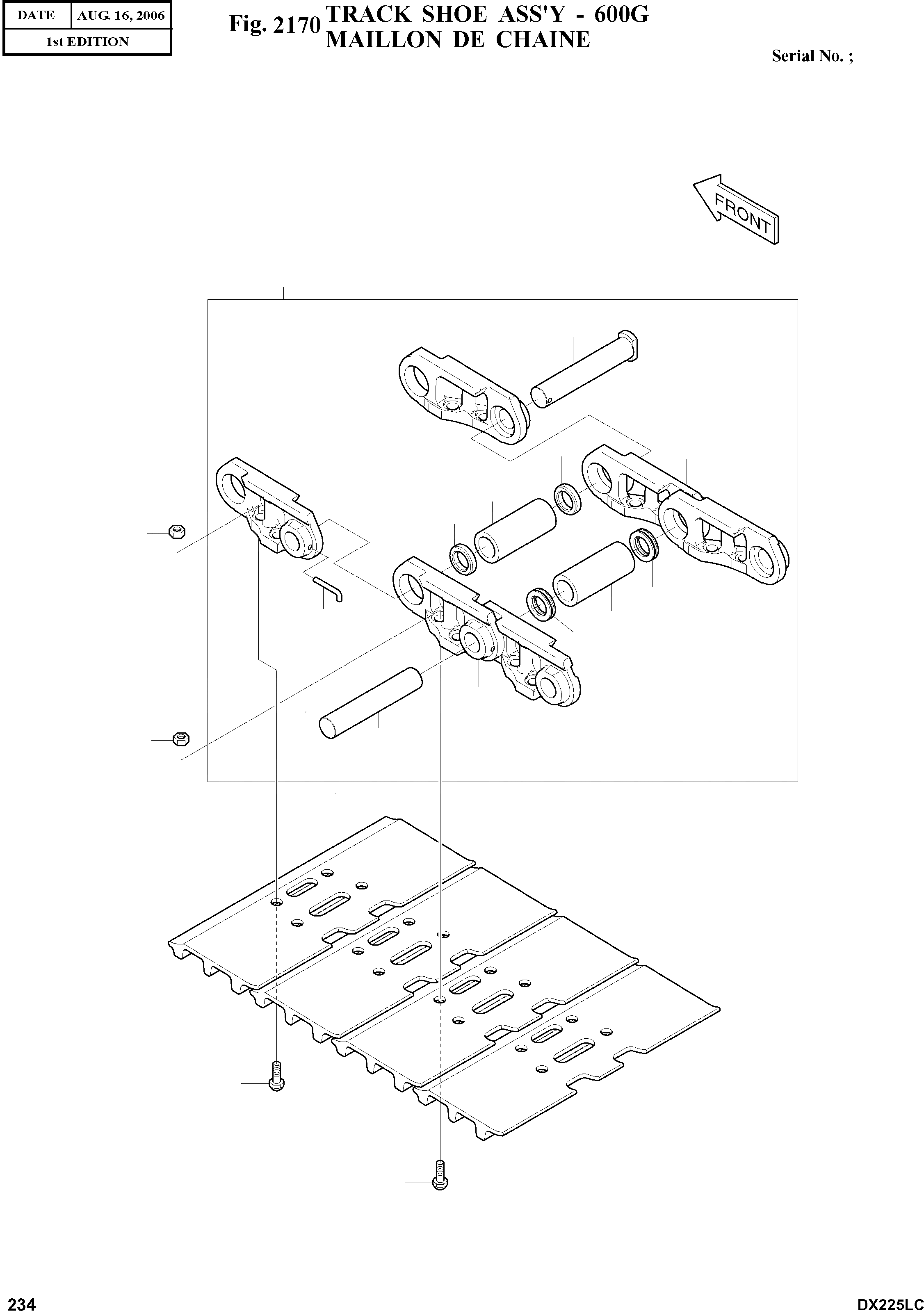 | DATE | AUG. 16, 2006 |
|---|---|
| 1st EDITION | |

Fig. 2170 TRACK SHOE ASS'Y - 600G
MAILLON DE CHAINE

Serial No. ;

FRONT

234

DX225LC