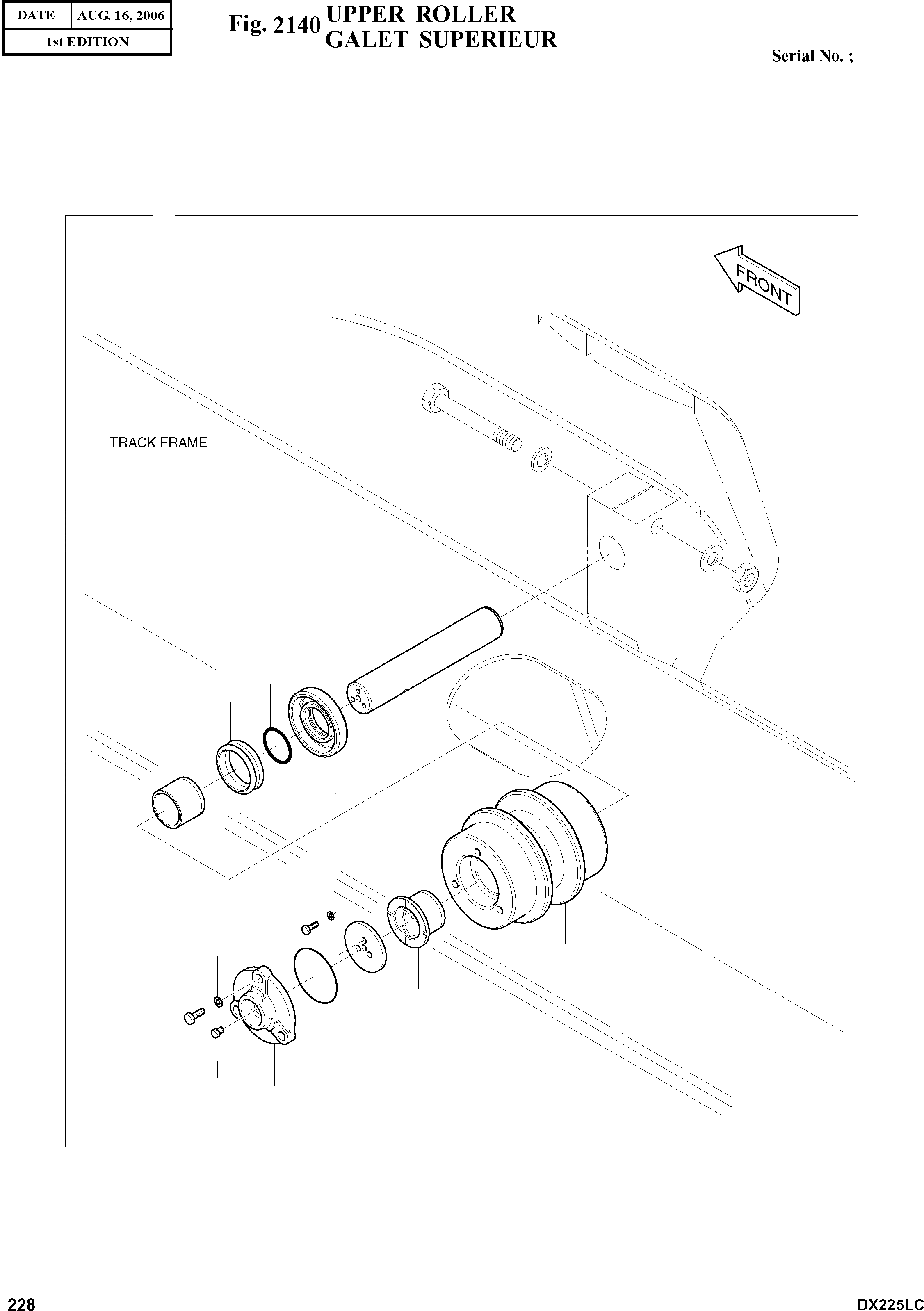 | DATE | AUG. 16, 2006 |
|---|---|
| 1st EDITION | |

Fig. 2140 UPPER ROLLER
GALET SUPERIEUR

Serial No. ;

FRONT

TRACK FRAME

228

DX225LC