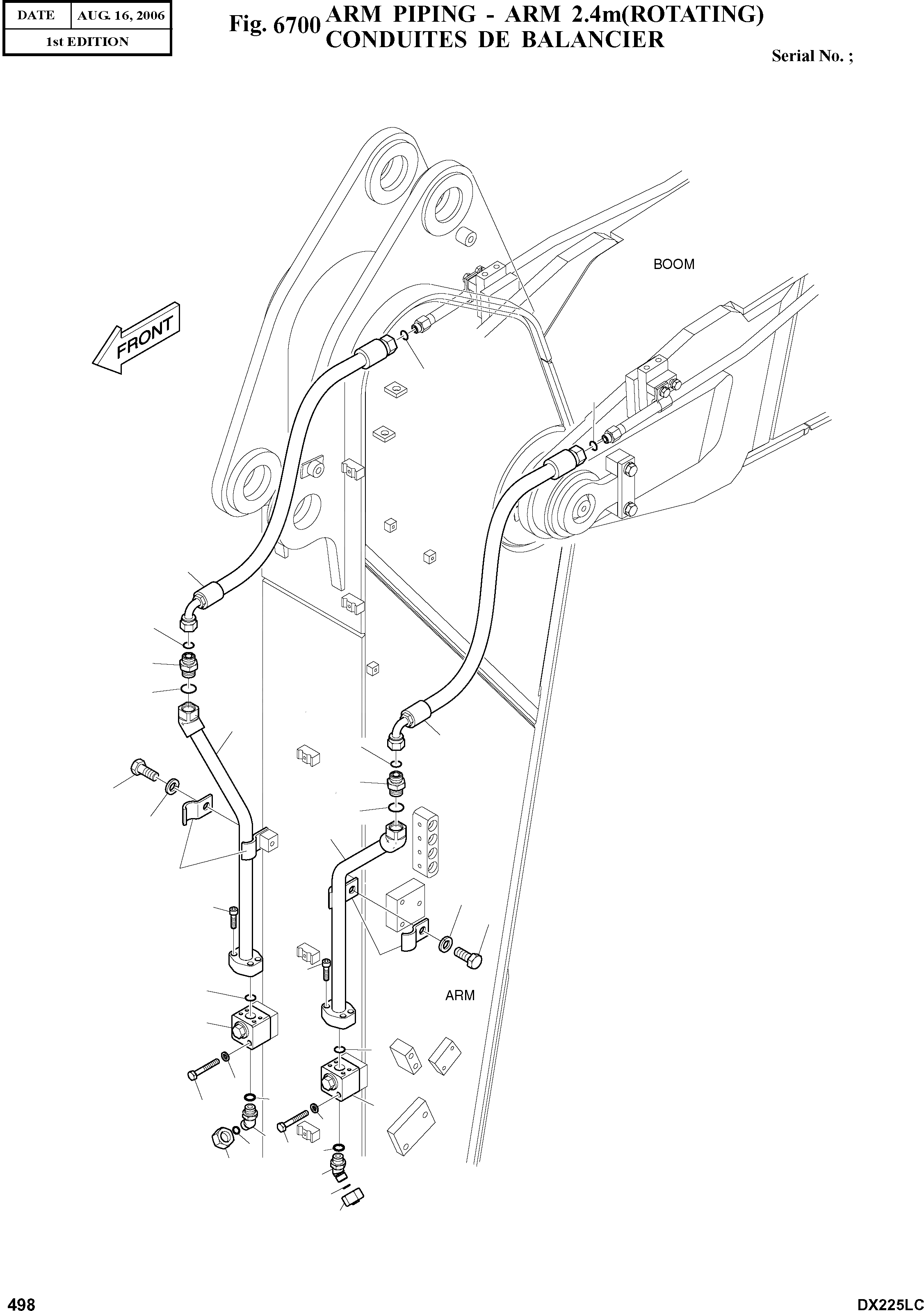 | DATE | AUG. 16, 2006 |
|---|---|
| 1st EDITION | |

Fig. 6700 ARM PIPING - ARM 2.4m(ROTATING)
CONDUITES DE BALANCIER

Serial No. ;

BOOM

FRONT

ARM

498

DX225LC