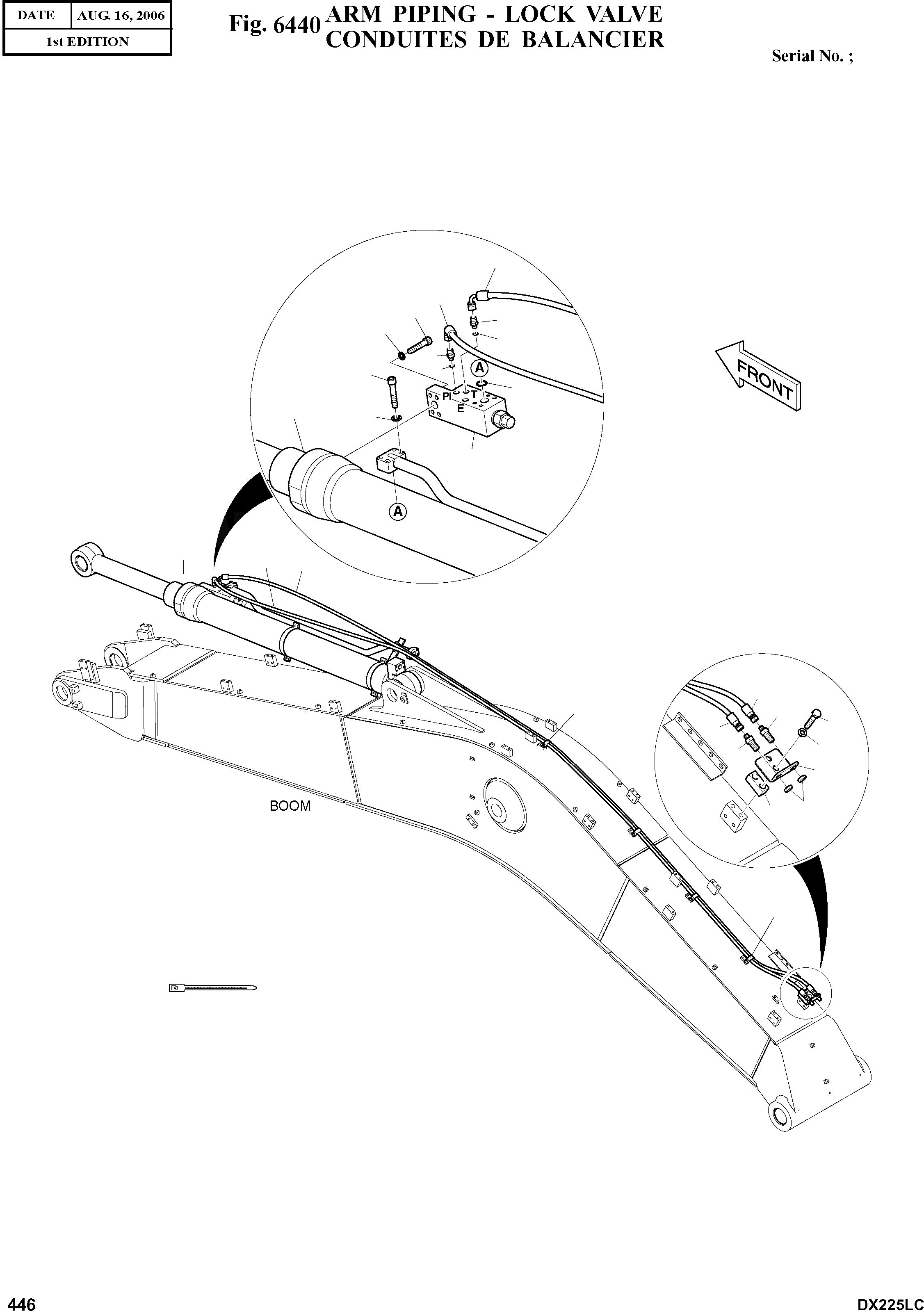 | DATE | AUG. 16, 2006 |
|---|---|
| 1st EDITION | |

Fig. 6440 ARM PIPING - LOCK VALVE
CONDUITES DE BALANCIER

Serial No. ;

FRONT

A

Pi

T

E

A

BOOM

446

DX225LC