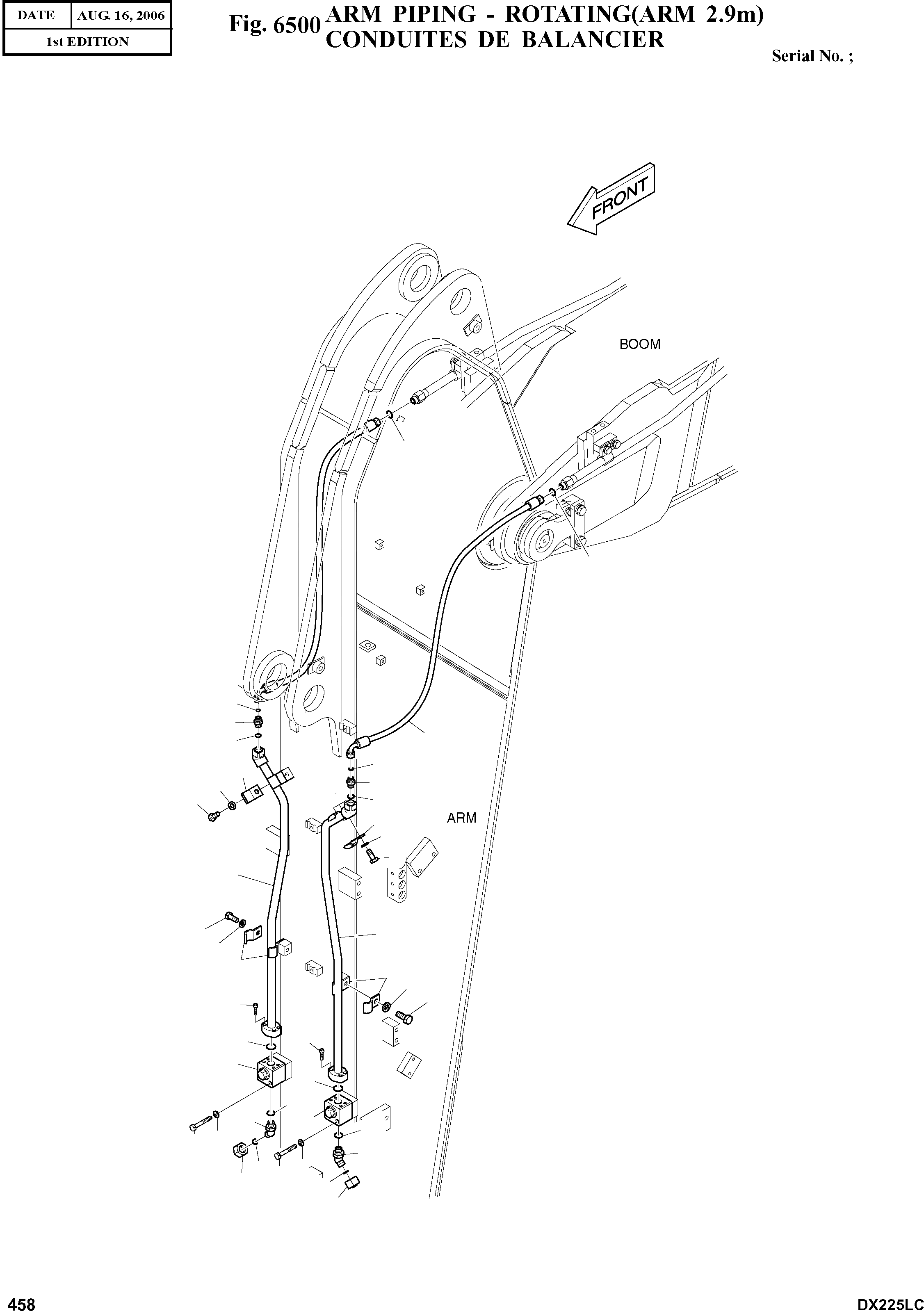 | DATE | AUG. 16, 2006 |
|---|---|
| 1st EDITION | |

Fig. 6500 ARM PIPING - ROTATING(ARM 2.9m)
CONDUITES DE BALANCIER

Serial No. ;

FRONT

BOOM

ARM

458

DX225LC