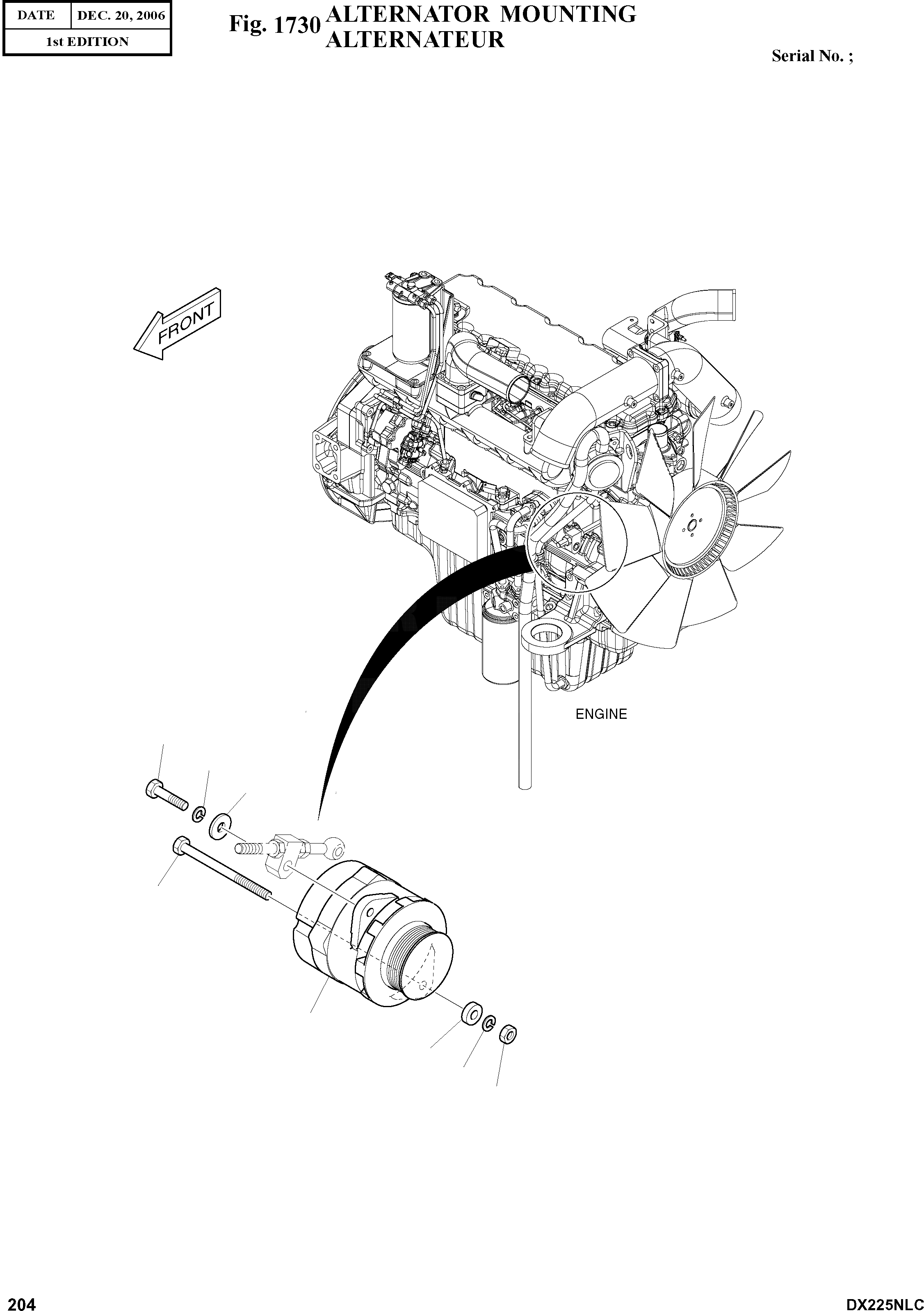 | DATE | DEC. 20, 2006 |
|---|---|
| 1st EDITION | |

Fig. 1730 ALTERNATOR MOUNTING
ALTERNATEUR

Serial No. ;

FRONT

ENGINE

204

DX225NLC