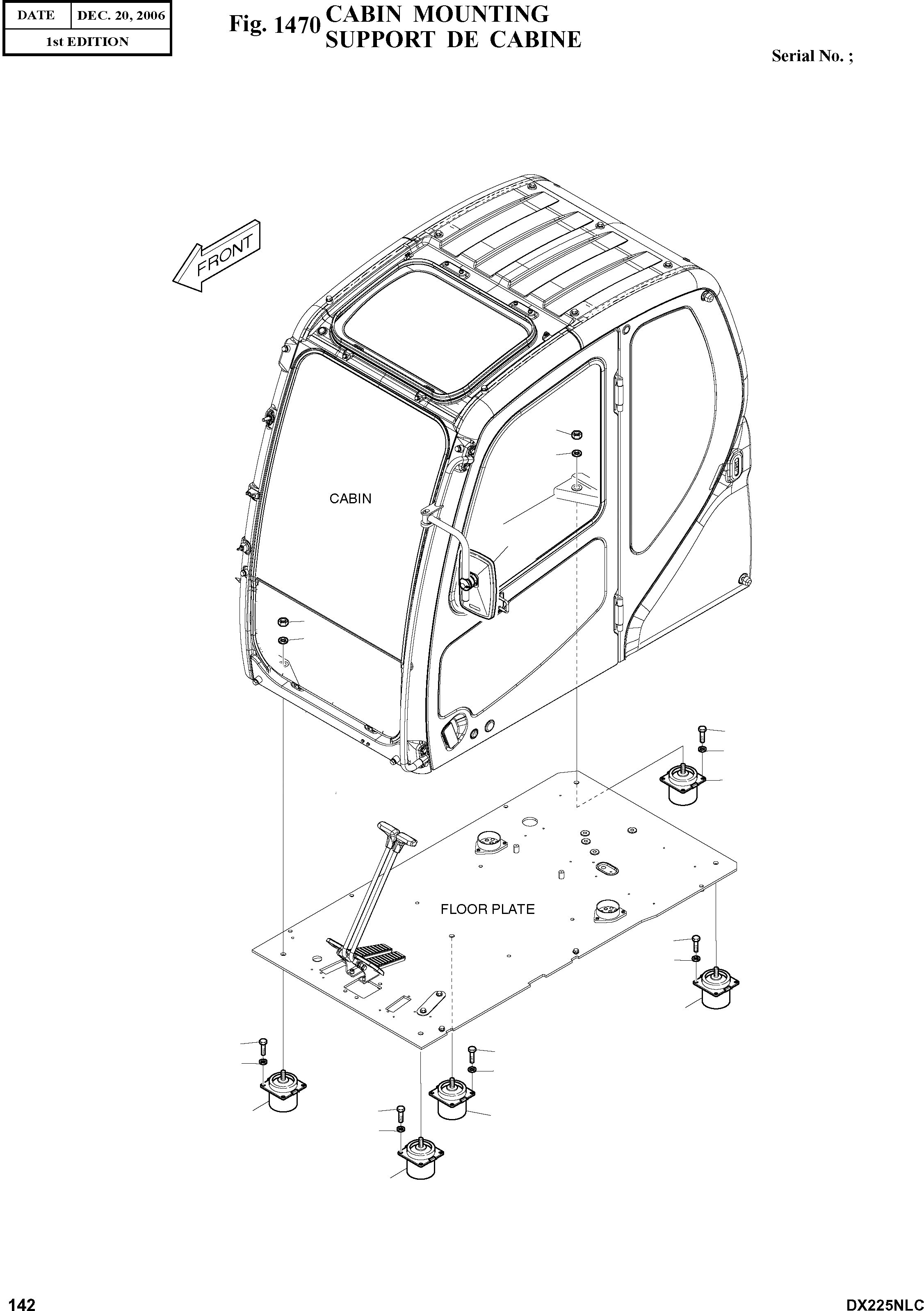 | DATE | DEC. 20, 2006 |
|---|---|
| 1st EDITION | |

Fig. 1470 CABIN MOUNTING
SUPPORT DE CABINE

Serial No. ;

FRONT

CABIN

FLOOR PLATE

142

DX225NLC