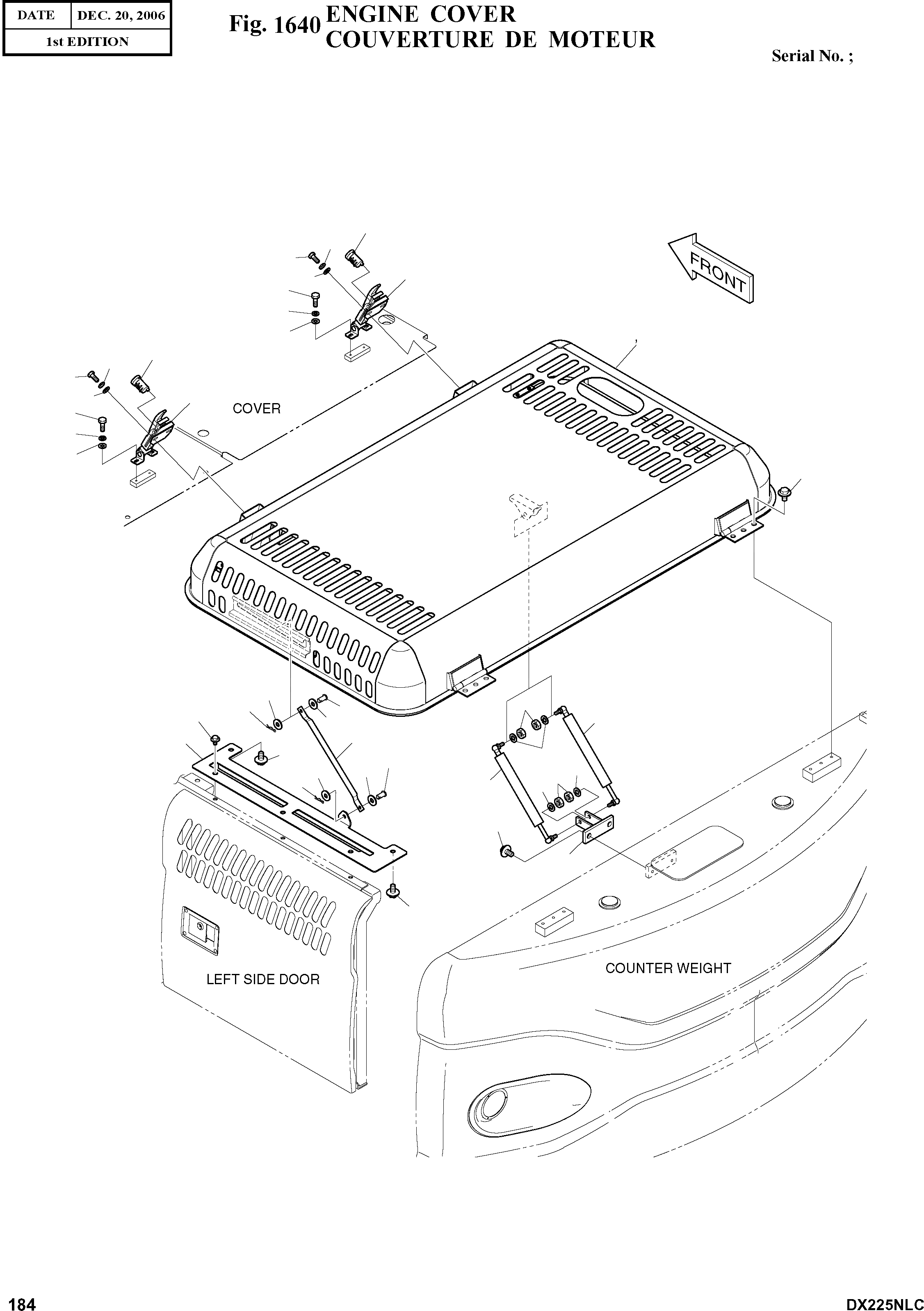 | DATE | DEC. 20, 2006 |
|---|---|
| 1st EDITION | |

Fig. 1640 ENGINE COVER
COUVERTURE DE MOTEUR

Serial No. ;

FRONT

COVER

LEFT SIDE DOOR

COUNTER WEIGHT

184

DX225NLC