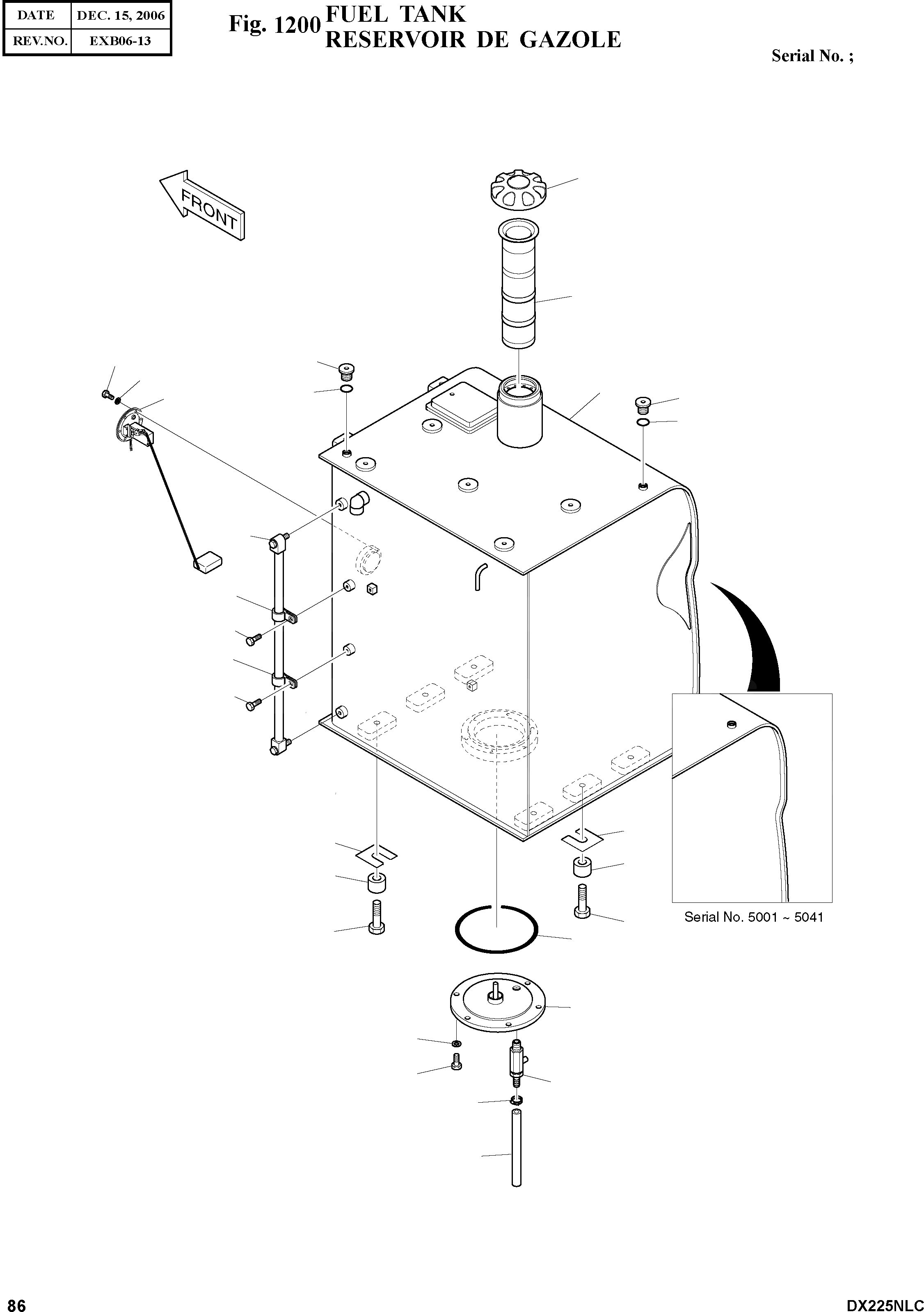 | DATE | DEC. 15, 2006 |
|---|---|
| REV.NO. | EXB06-13 |

Fig. 1200 FUEL TANK
RESERVOIR DE GAZOLE

Serial No. ;

FRONT

Serial No. 5001 ~ 5041

86

DX225NLC