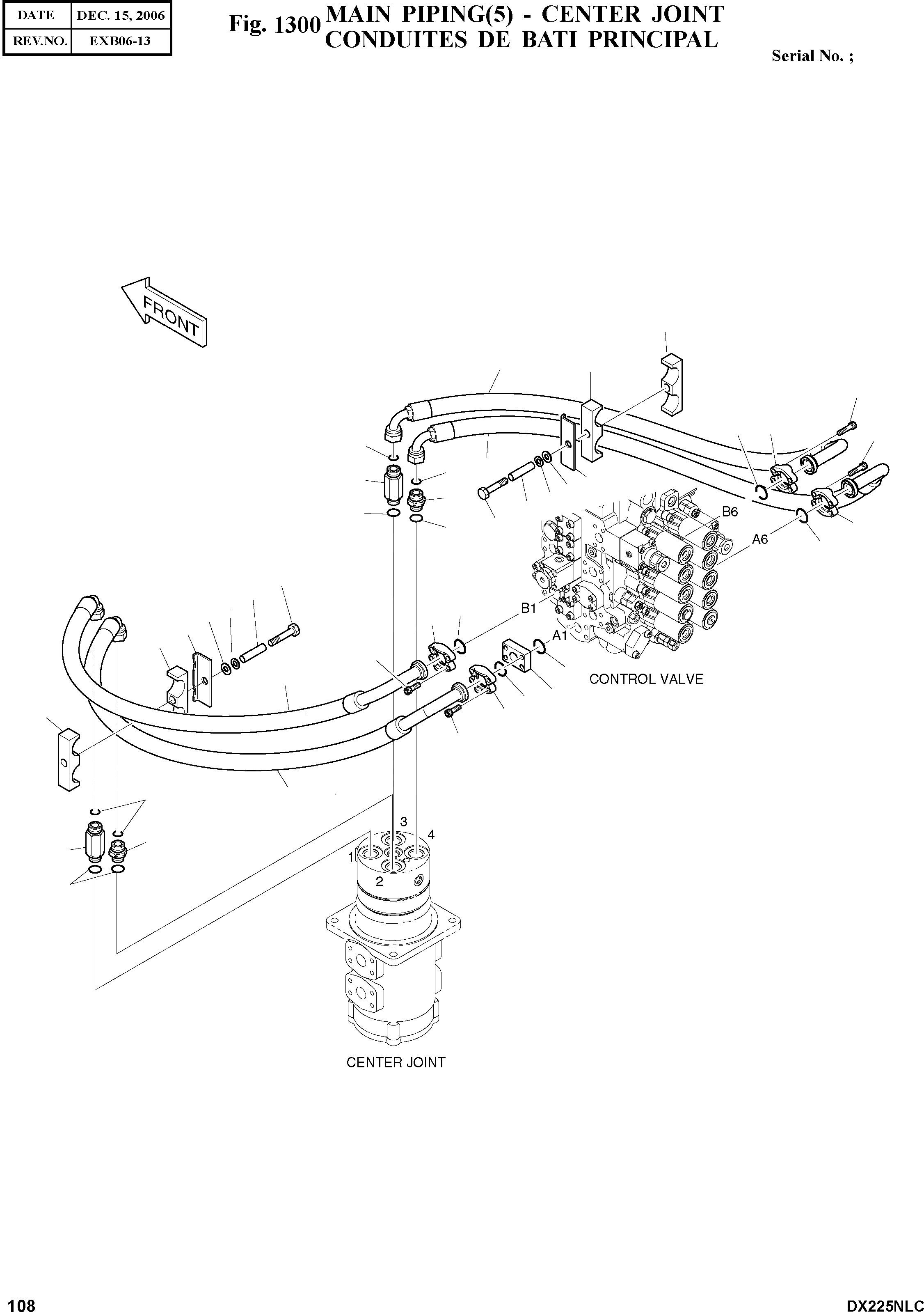 | DATE | DEC. 15, 2006 |
|---|---|
| REV.NO. | EXB06-13 |

Fig. 1300 MAIN PIPING(5) - CENTER JOINT
CONDUITES DE BATI PRINCIPAL

Serial No. ;

FRONT

B6

A6

B1

A1

CONTROL VALVE

3

4

1

2

CENTER JOINT

108

DX225NLC