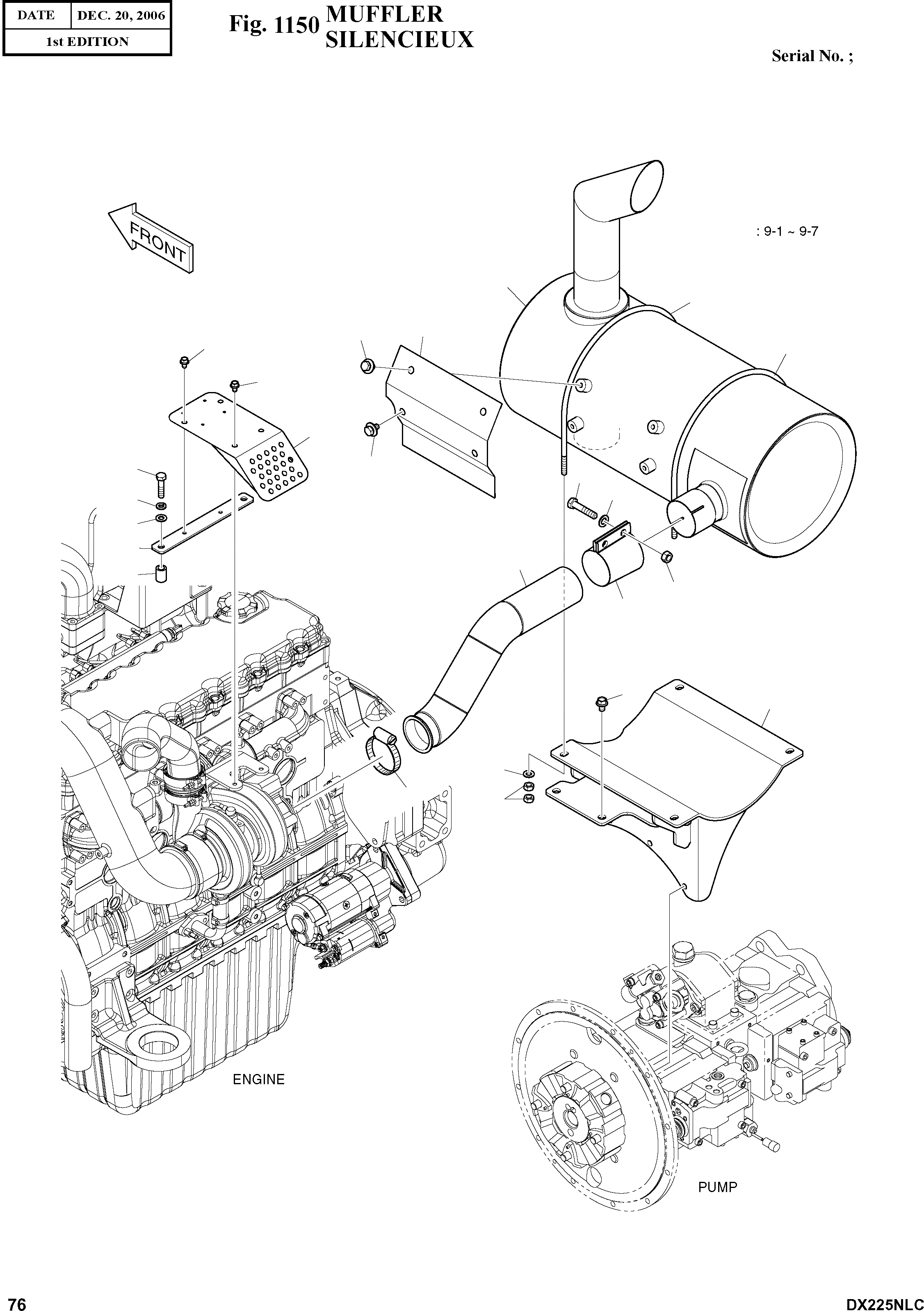 | DATE | DEC. 20, 2006 |
|---|---|
| 1st EDITION | |

Fig. 1150 MUFFLER
SILENCIEUX

Serial No. ;

FRONT

: 9-1 ~ 9-7

ENGINE

PUMP

76

DX225NLC