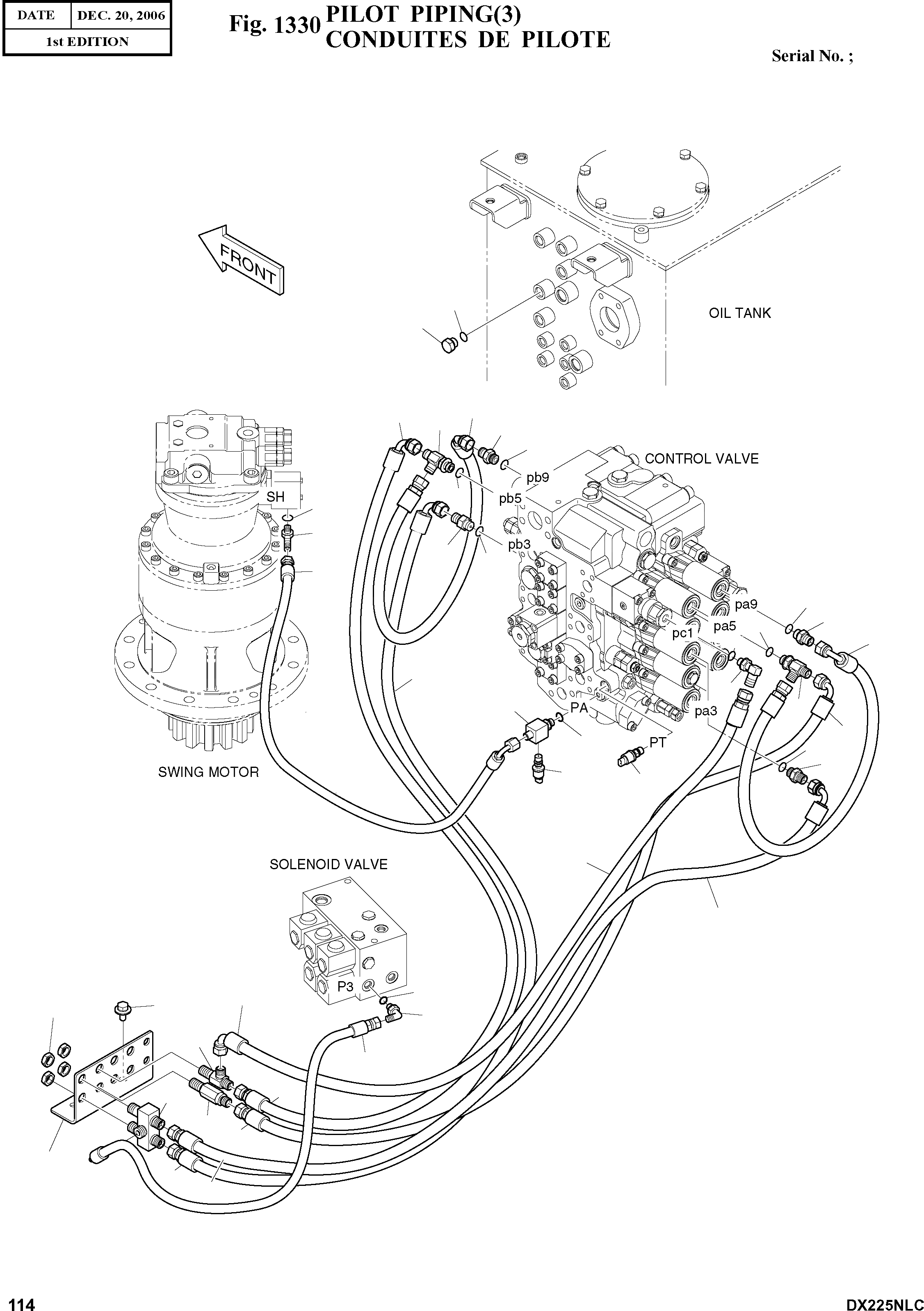 | DATE | DEC. 20, 2006 |
|---|---|
| 1st EDITION | |

Fig. 1330 PILOT PIPING(3)
CONDUITES DE PILOTE

Serial No. ;

FRONT

OIL TANK

CONTROL VALVE

pb9

pb5

pb3

SH

pa9

pa5

pc1

PA

pa3

PT

SWING MOTOR

SOLENOID VALVE

P3

114

DX225NLC