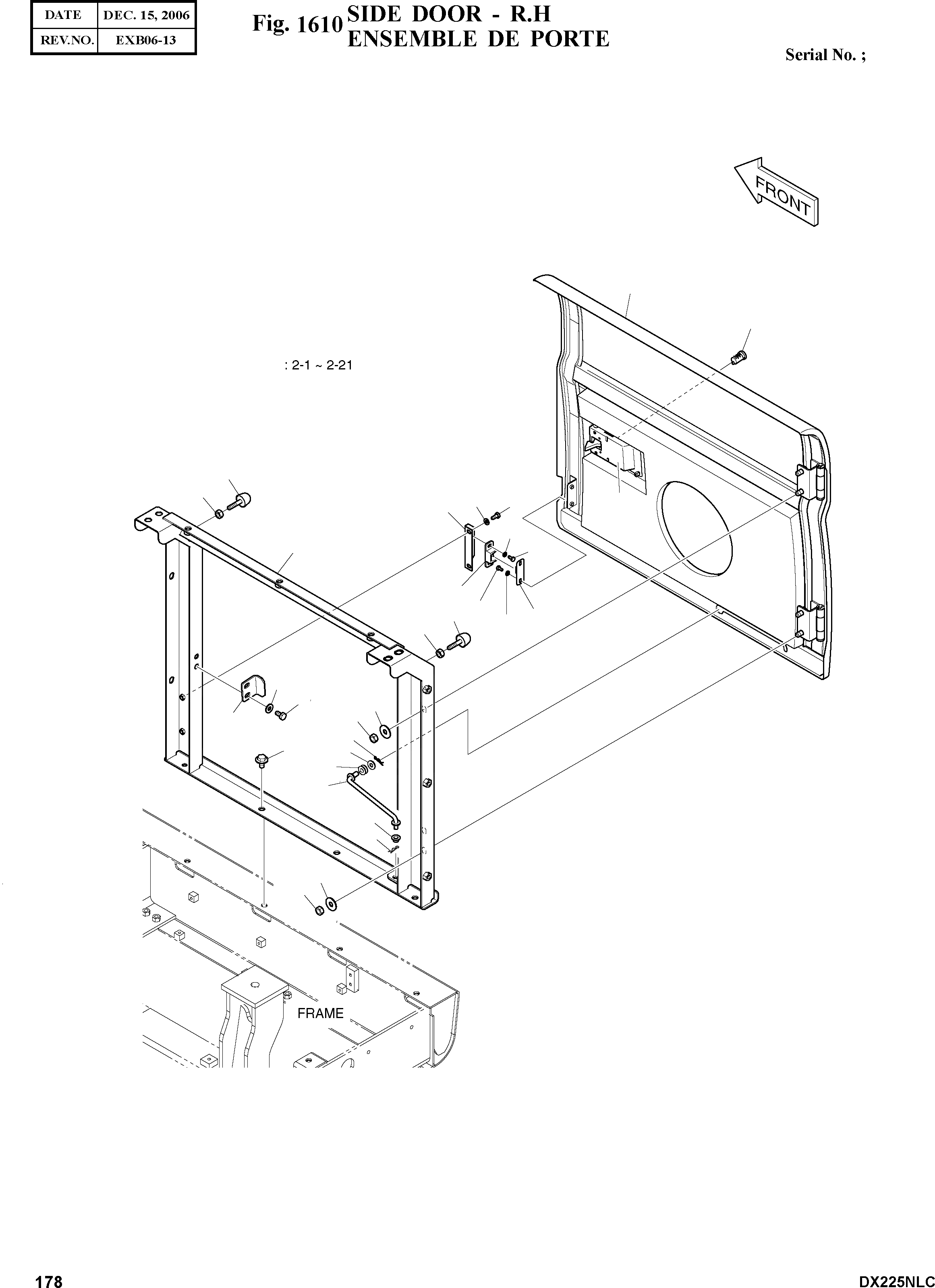 | DATE | DEC. 15, 2006 |
|---|---|
| REV.NO. | EXB06-13 |

Fig. 1610 SIDE DOOR - R.H
ENSEMBLE DE PORTE

Serial No. ;

FRONT

: 2-1 ~ 2-21

FRAME

178

DX225NLC