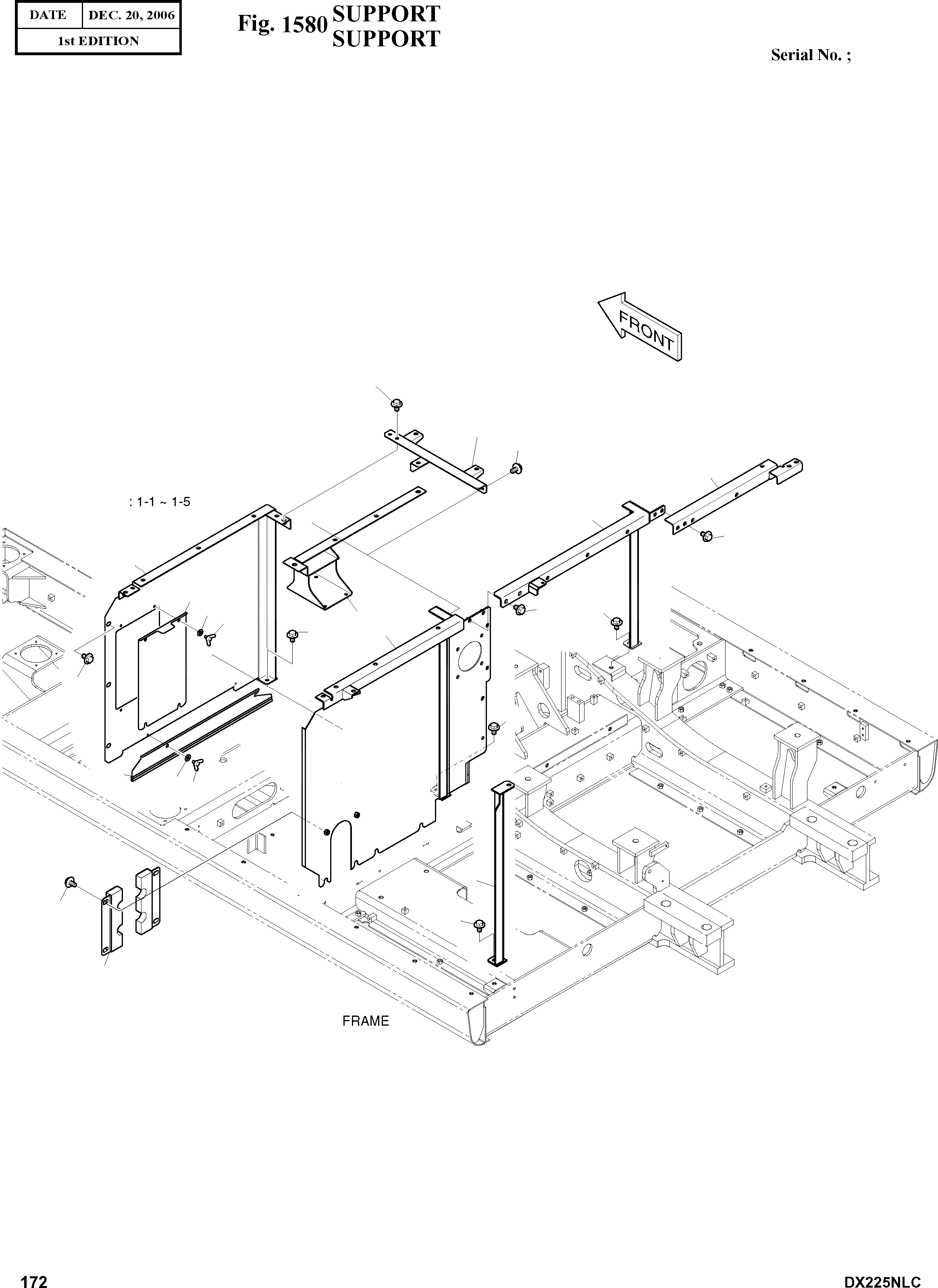 | DATE | DEC. 20, 2006 |
|---|---|
| 1st EDITION | |

Fig. 1580 SUPPORT
SUPPORT

Serial No. ;

FRONT

: 1-1 ~ 1-5

FRAME

172

DX225NLC