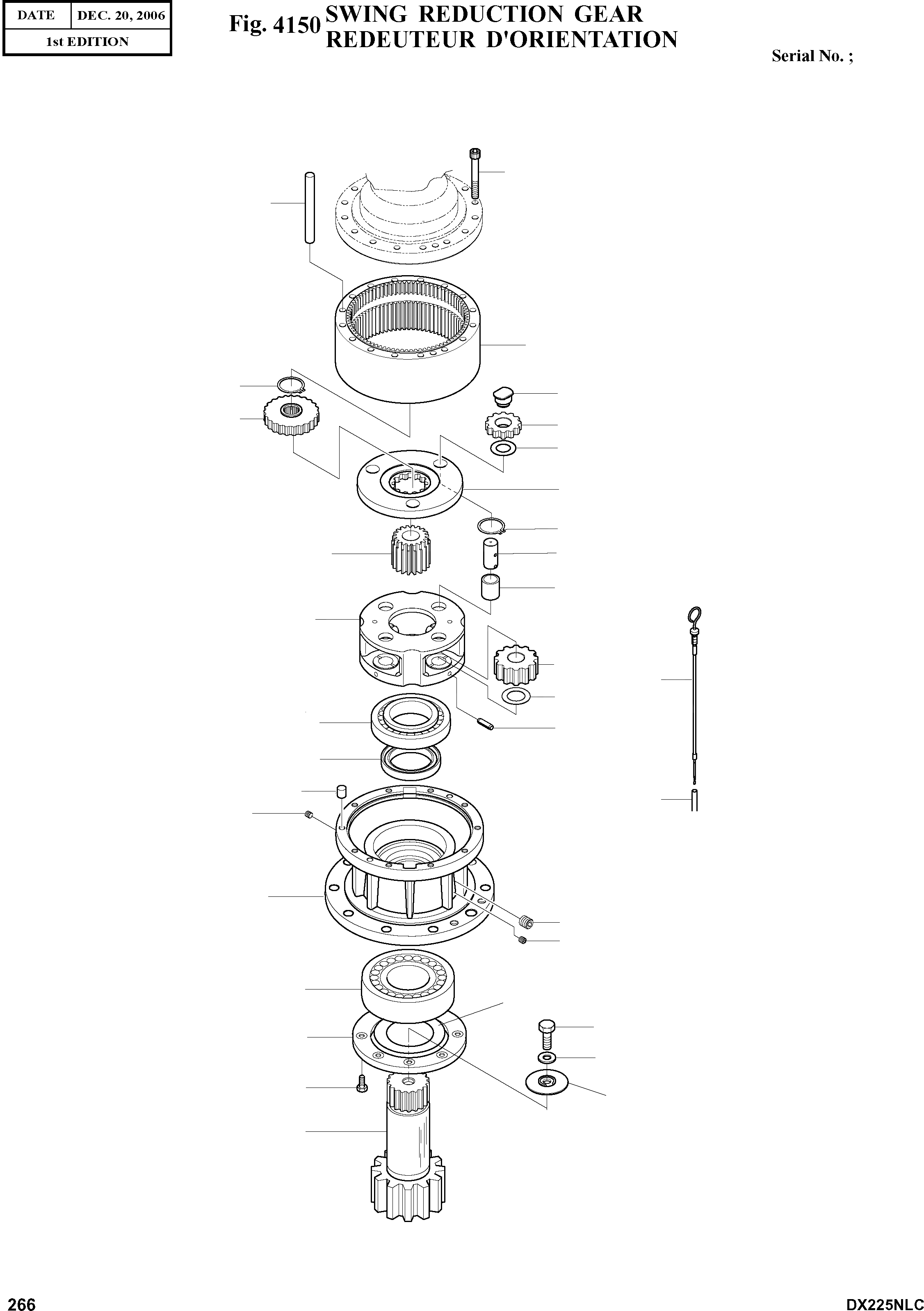 | DATE | DEC. 20, 2006 |
|---|---|
| 1st EDITION | |

Fig. 4150 SWING REDUCTION GEAR
REDEUTEUR D'ORIENTATION

Serial No. ;

266

DX225NLC