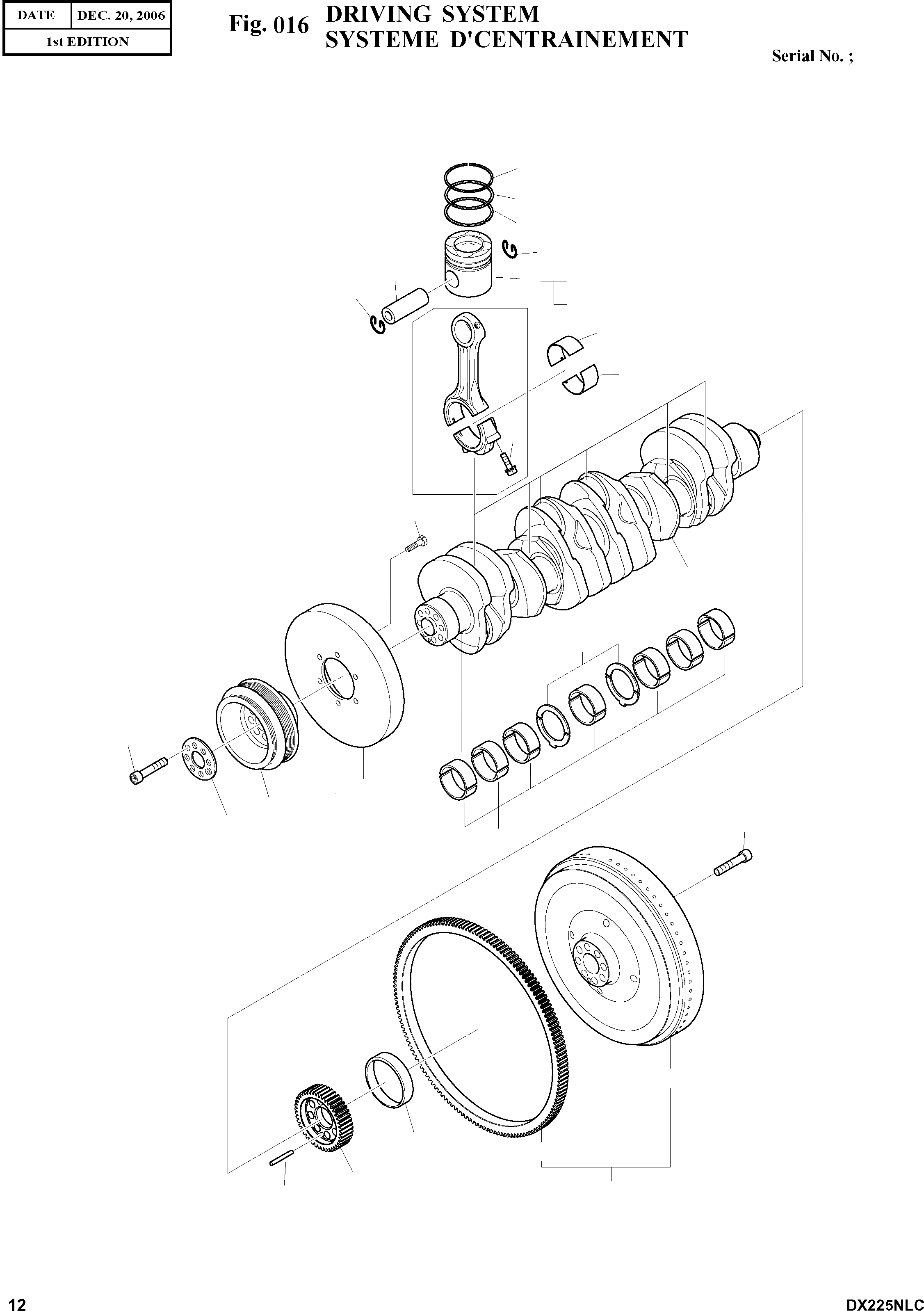 | DATE | DEC. 20, 2006 |
|---|---|
| 1st EDITION | |

Fig. 016 DRIVING SYSTEM
SYSTEME D'CENTRAINEMENT

Serial No. ;

12

DX225NLC