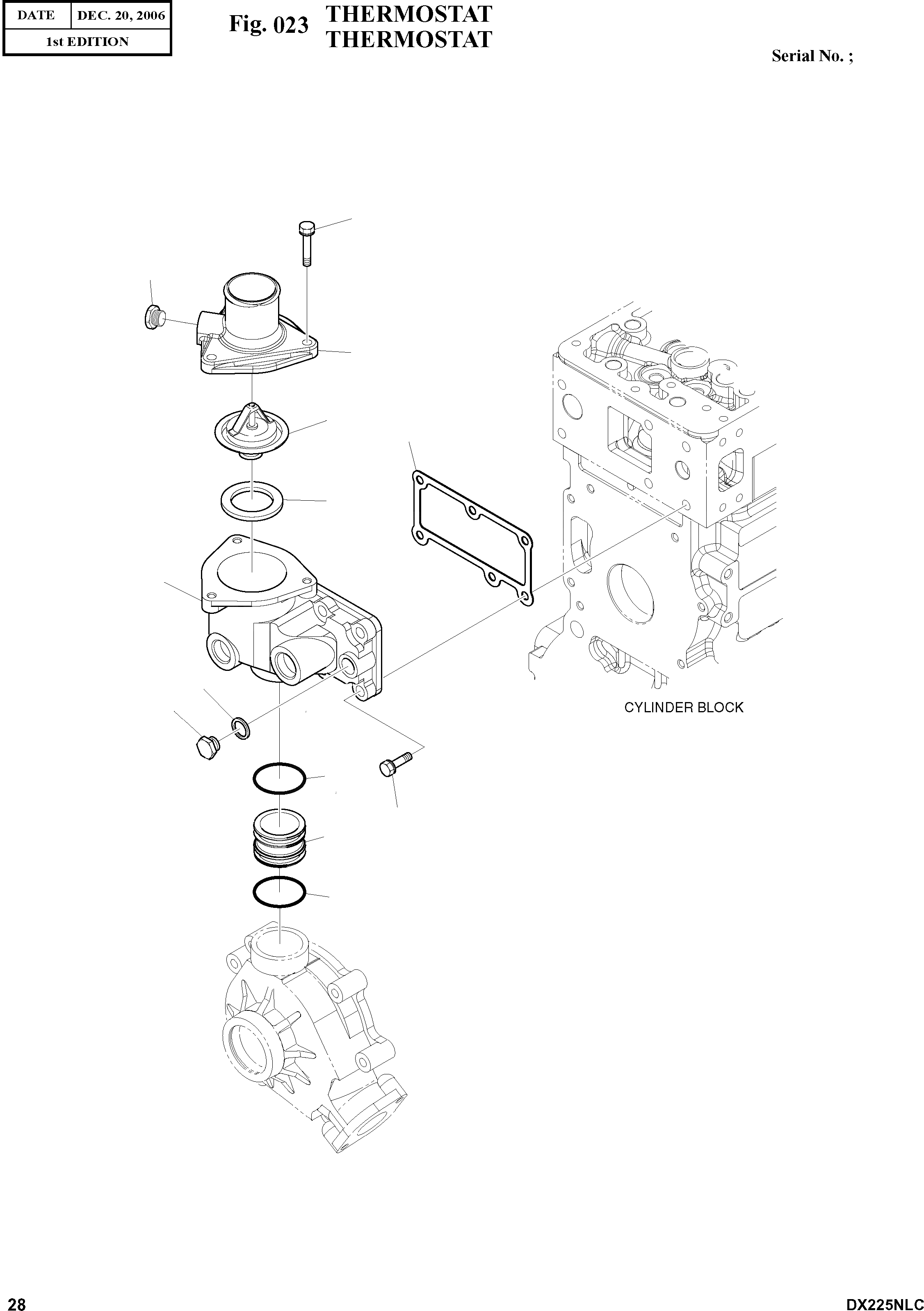 | DATE | DEC. 20, 2006 |
|---|---|
| 1st EDITION | |

Fig. 023 THERMOSTAT
THERMOSTAT

Serial No. ;

CYLINDER BLOCK

28

DX225NLC