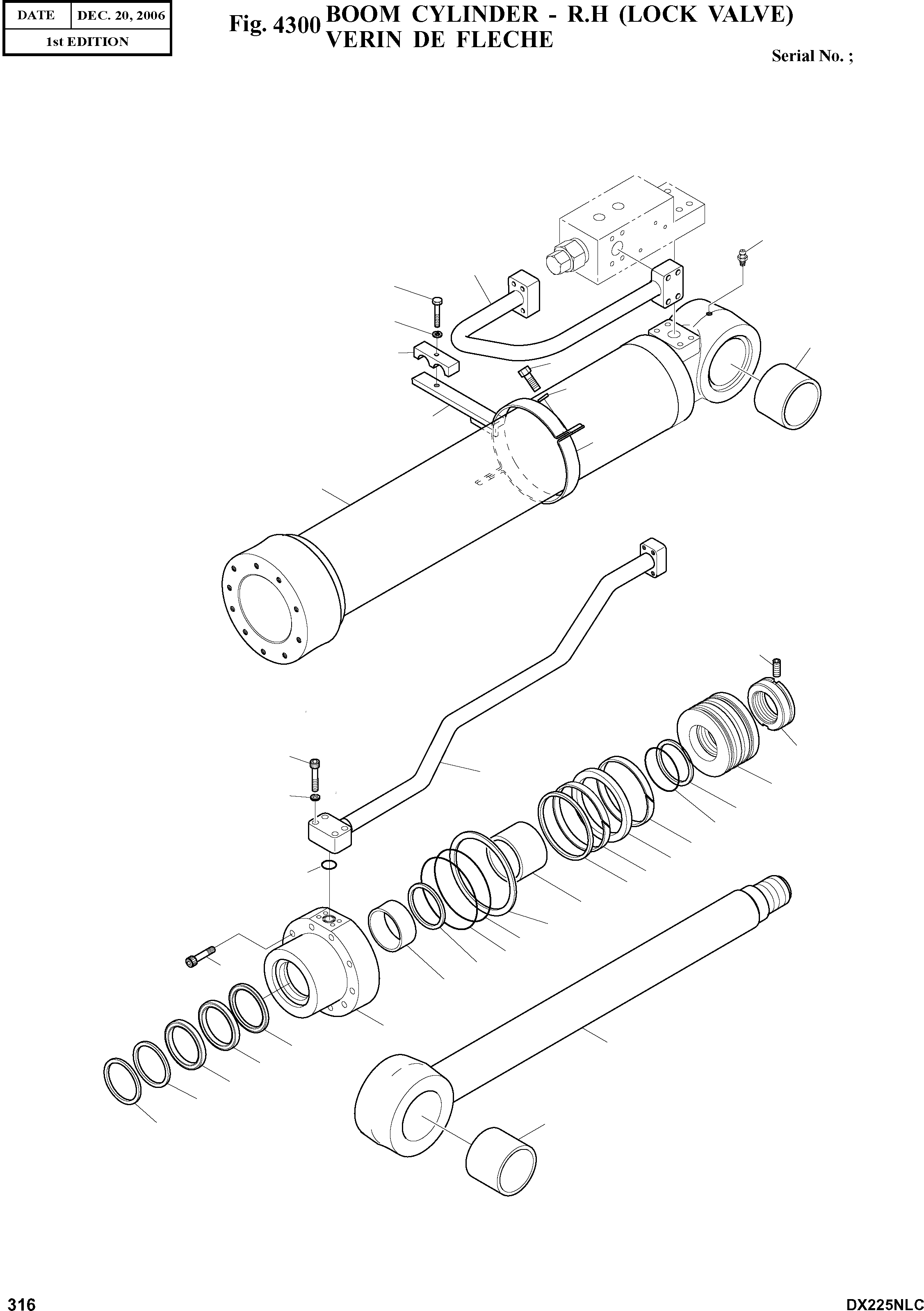 | DATE | DEC. 20, 2006 |
|---|---|
| 1st EDITION | |

Fig. 4300 BOOM CYLINDER - R.H (LOCK VALVE)
VERIN DE FLECHE

Serial No. ;

316

DX225NLC