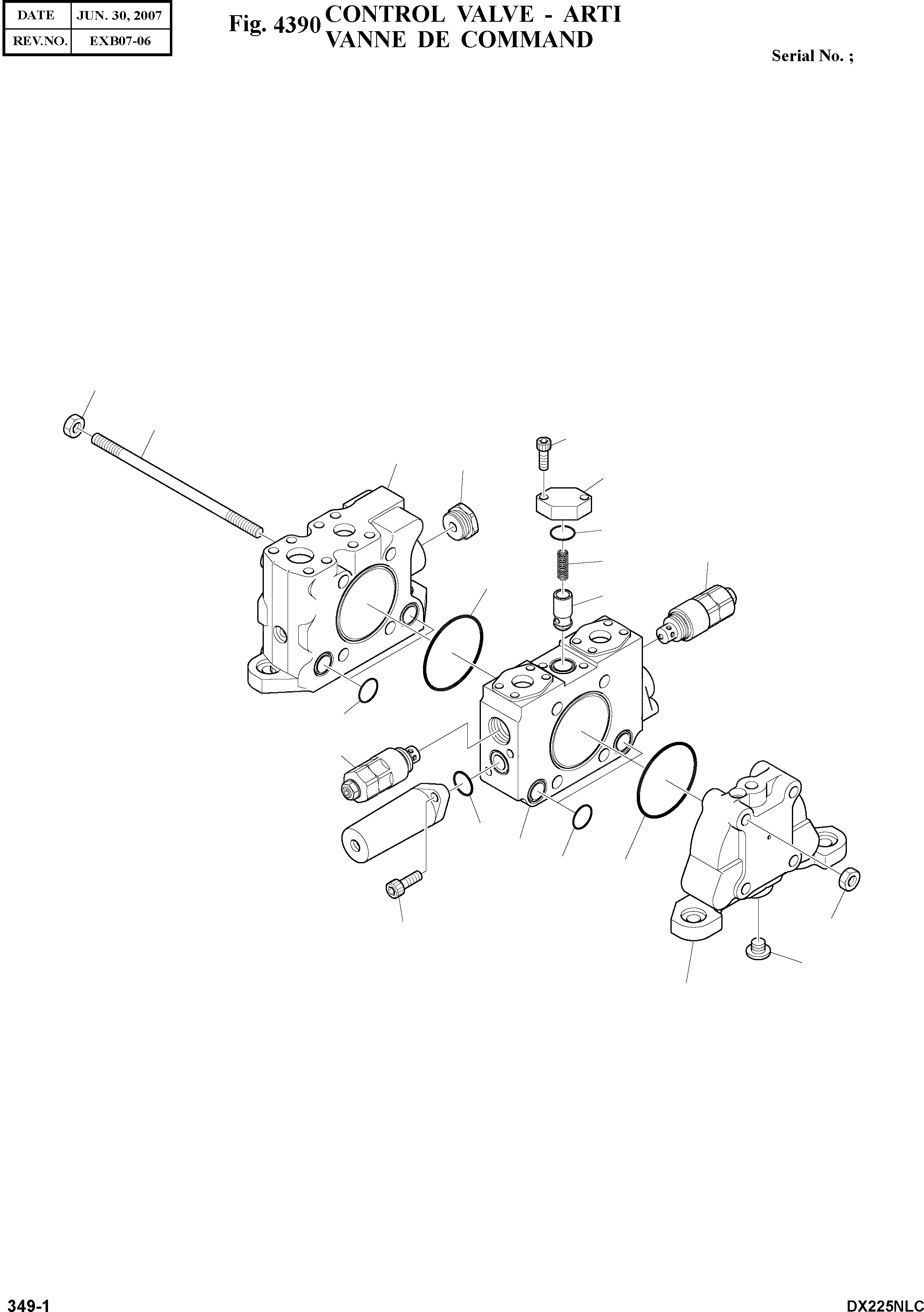 | DATE | JUN. 30, 2007 |
|---|---|
| REV.NO. | EXB07-06 |

Fig. 4390 CONTROL VALVE - ARTI
VANNE DE COMMAND

Serial No. ;

349-1

DX225NLC