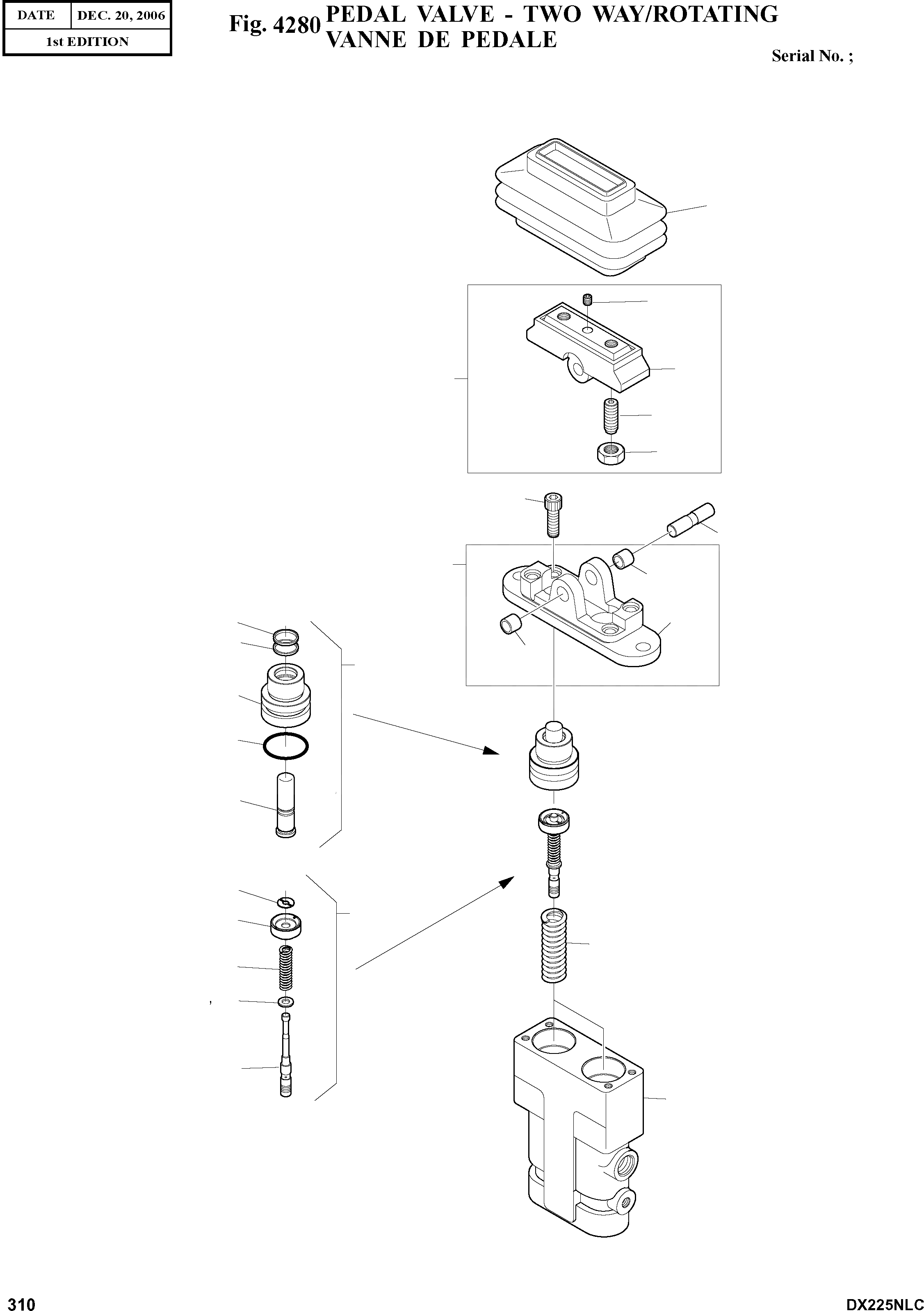 | DATE | DEC. 20, 2006 |
|---|---|
| 1st EDITION | |

Fig. 4280 PEDAL VALVE - TWO WAY/ROTATING
VANNE DE PEDALE

Serial No. ;

310

DX225NLC