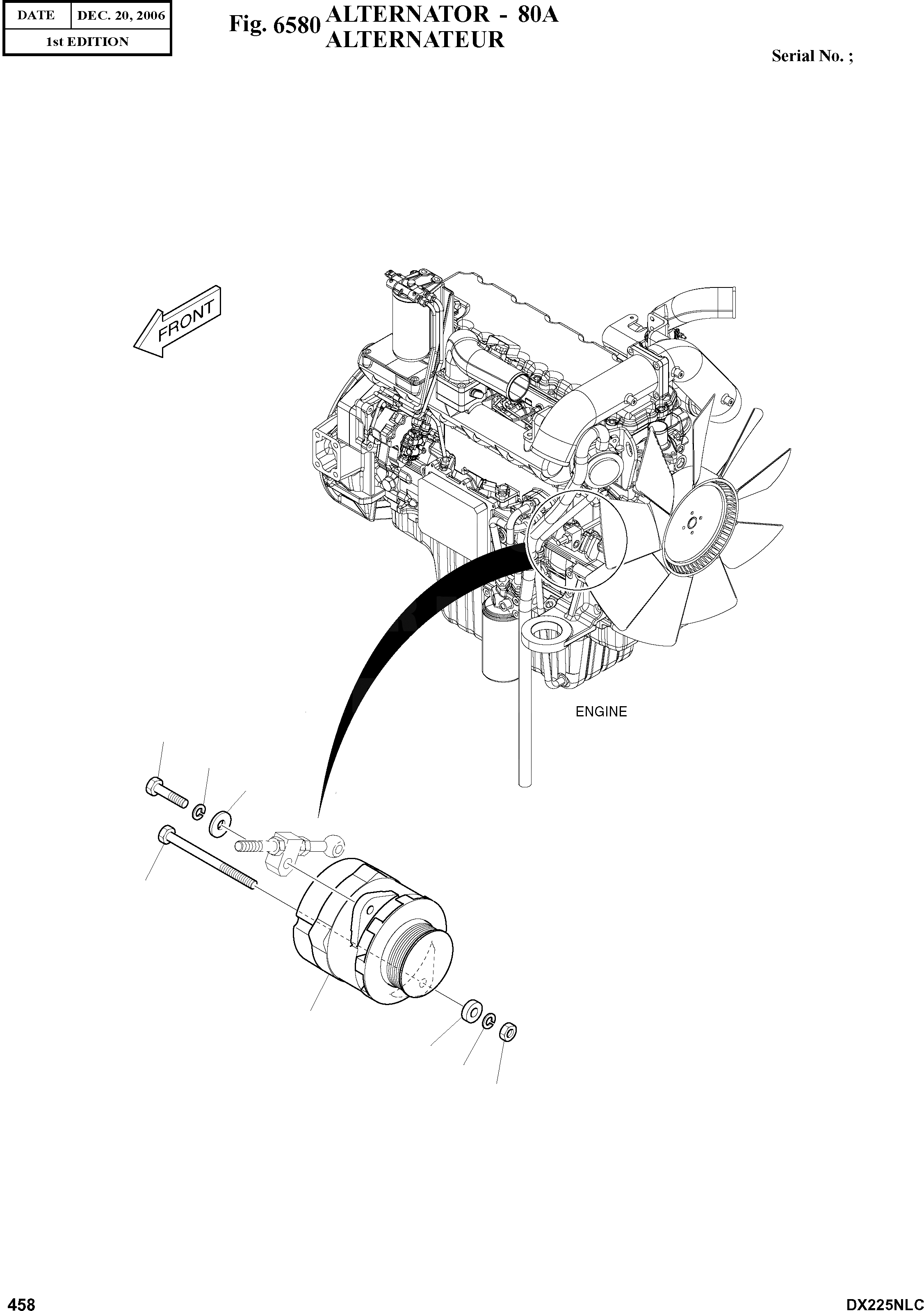 | DATE | DEC. 20, 2006 |
|---|---|
| 1st EDITION | |

Fig. 6580 ALTERNATOR - 80A
ALTERNATEUR

Serial No. ;

FRONT

ENGINE

458

DX225NLC