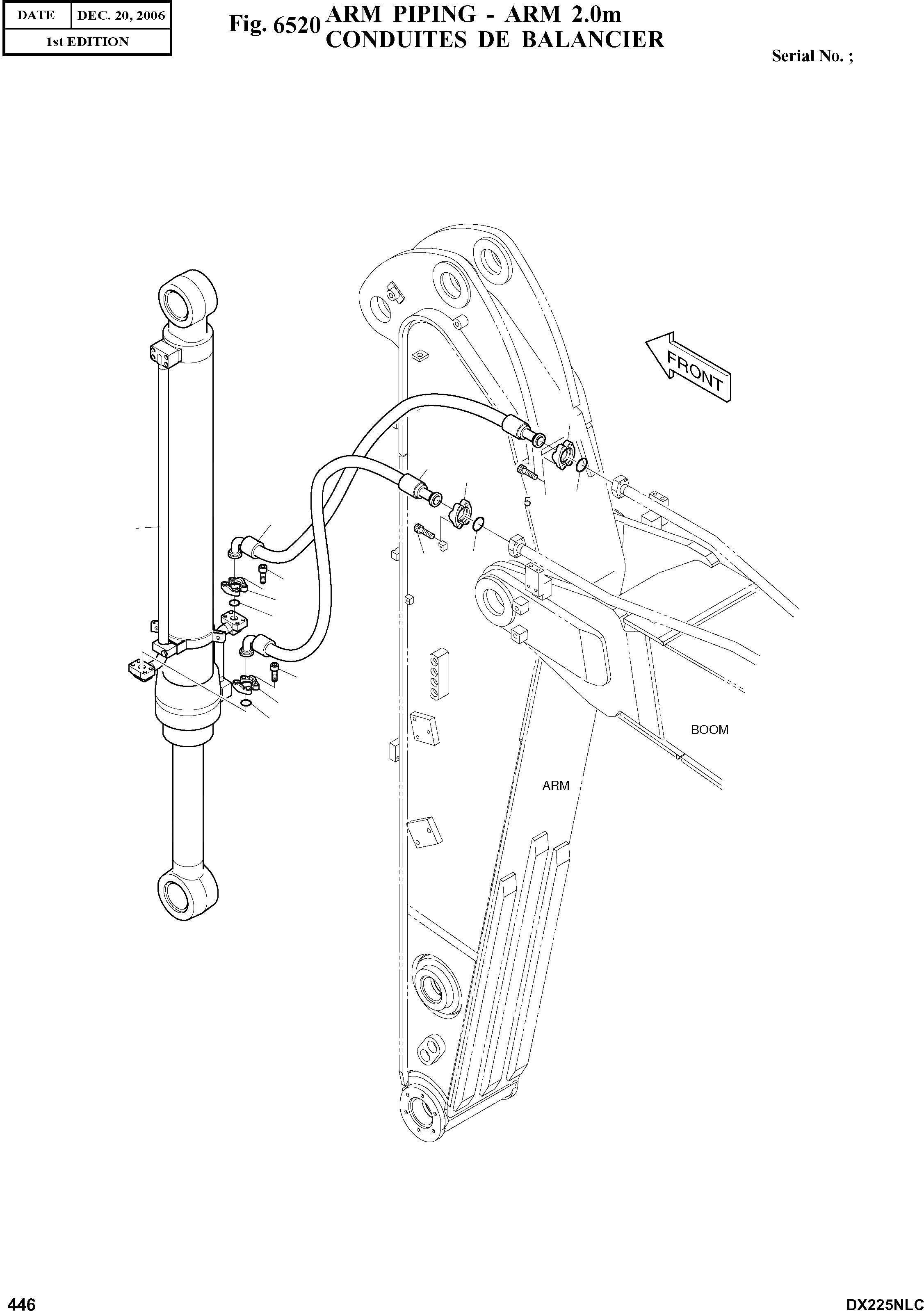 | DATE | DEC. 20, 2006 |
|---|---|
| 1st EDITION | |

Fig. 6520 ARM PIPING - ARM 2.0m
CONDUITES DE BALANCIER

Serial No. ;

FRONT

5

BOOM

ARM

446

DX225NLC