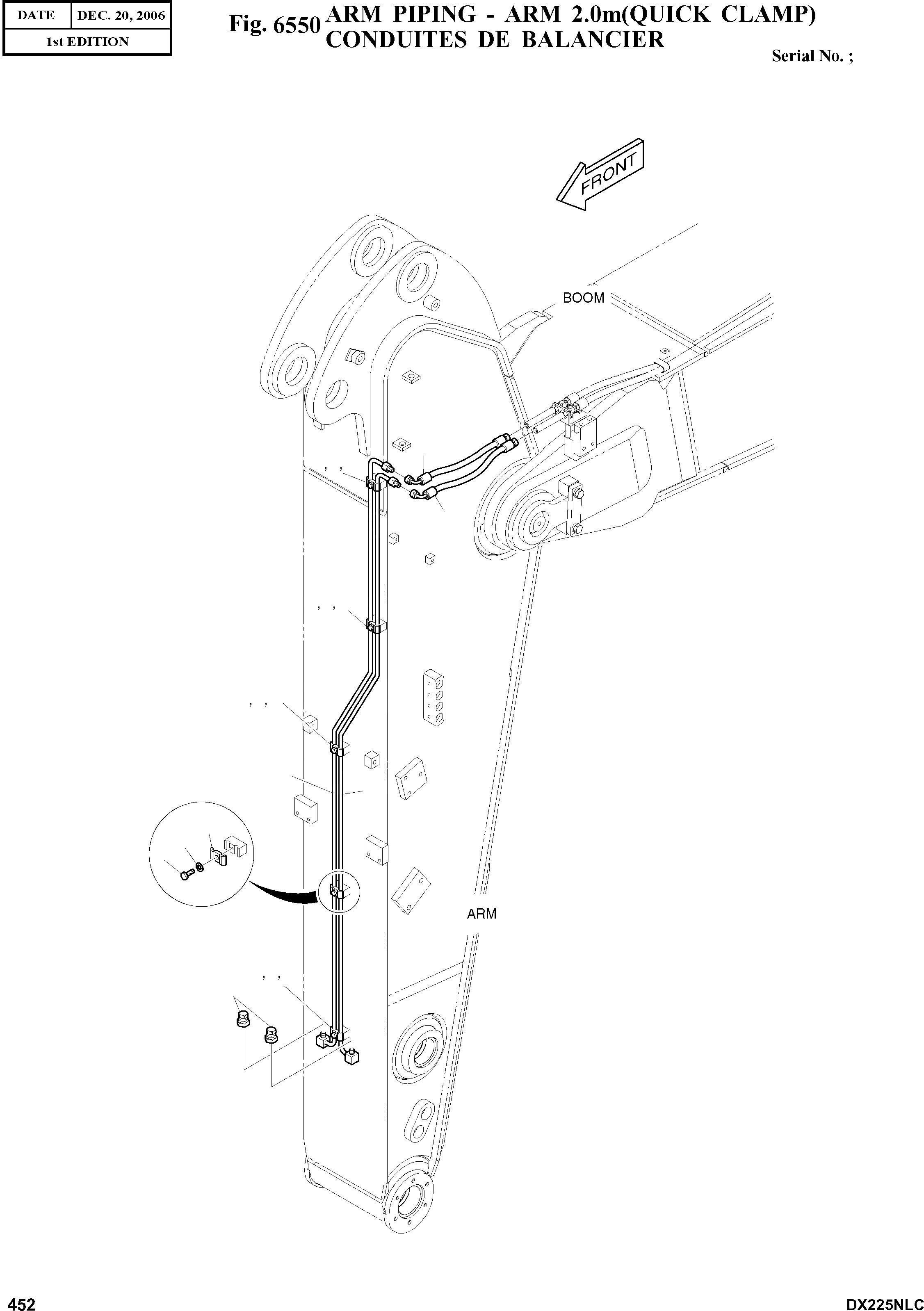 | DATE | DEC. 20, 2006 |
|---|---|
| 1st EDITION | |

Fig. 6550 ARM PIPING - ARM 2.0m(QUICK CLAMP)
CONDUITES DE BALANCIER

Serial No. ;

FRONT

BOOM

, ,

, ,

, ,

ARM

, ,

452

DX225NLC